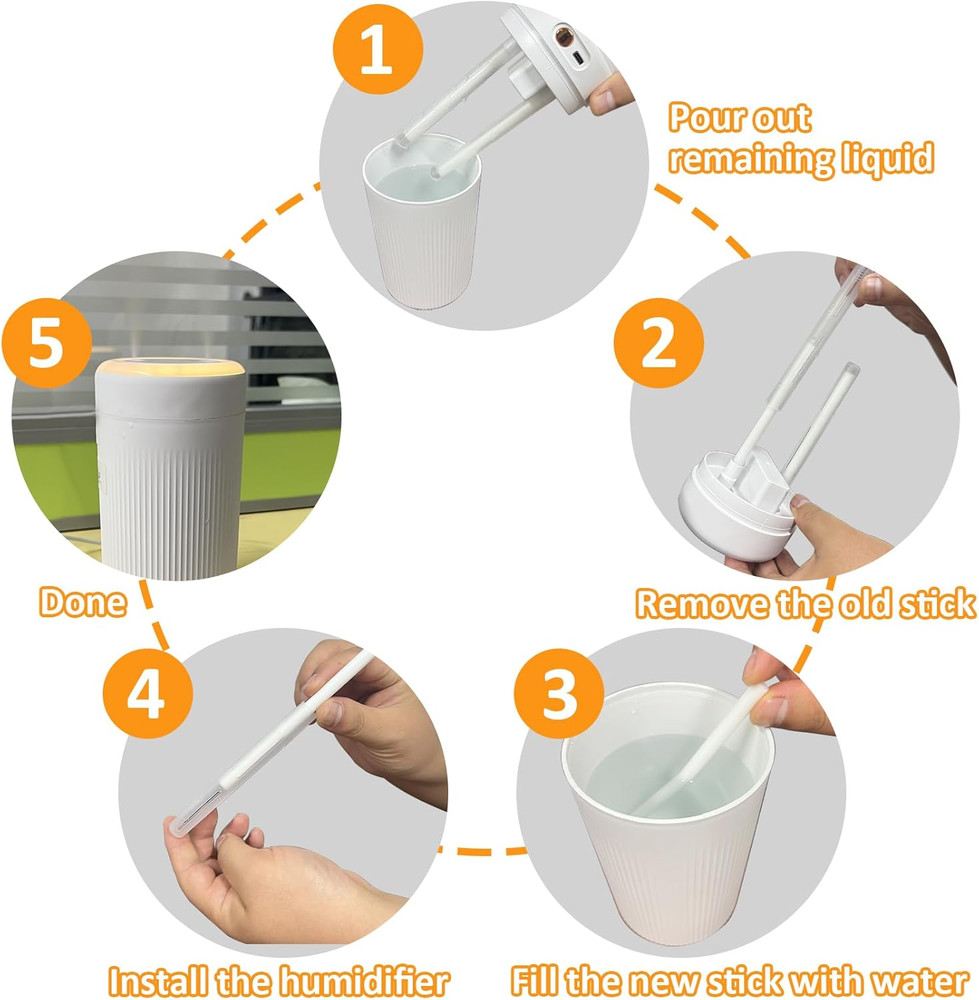 1

Pour out remaining liquid

2

Remove the old stick

3

Fill the new stick with water

4

Install the humidifier

5

Done