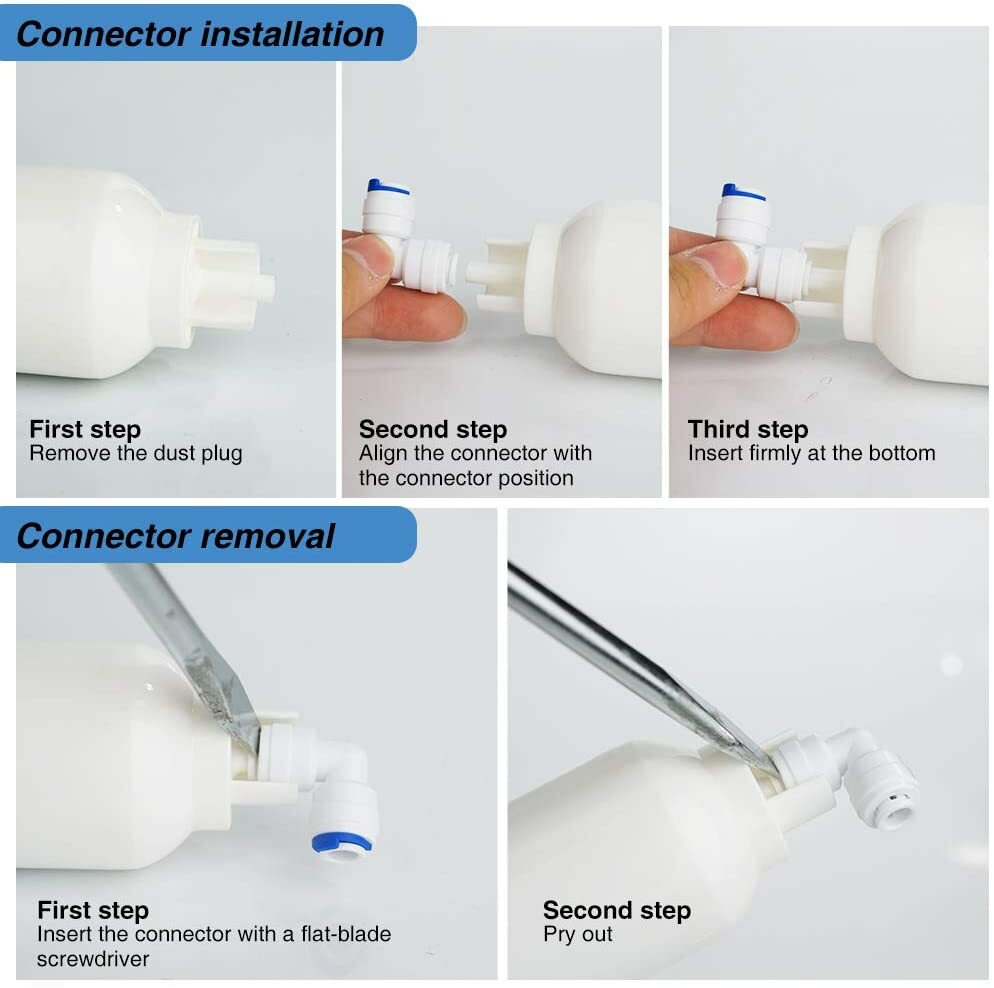 Connector installation

First step
Remove the dust plug

Second step
Align the connector with the connector position

Third step
Insert firmly at the bottom

Connector removal

First step
Insert the connector with a flat-blade screwdriver

Second step
Pry out