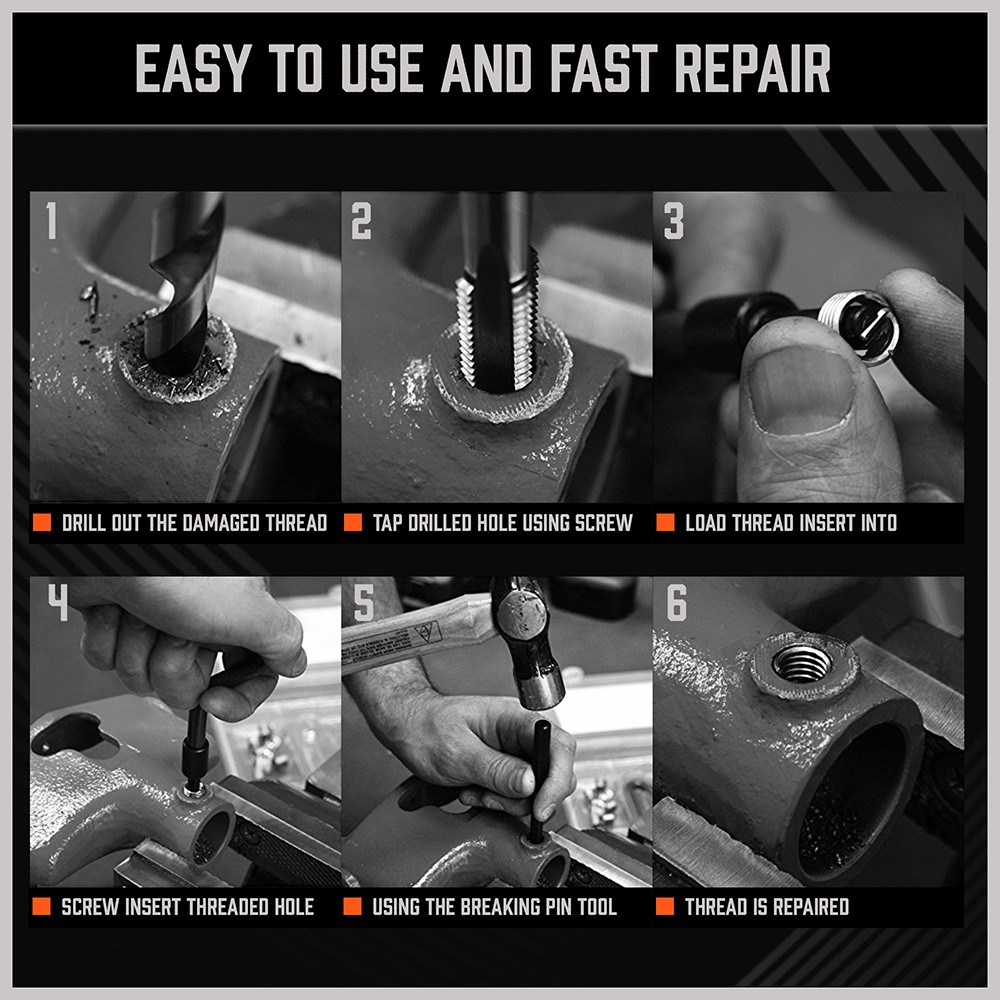 EASY TO USE AND FAST REPAIR

1

DRILL OUT THE DAMAGED THREAD

2

TAP DRILLED HOLE USING SCREW

3

LOAD THREAD INSERT INTO

4

SCREW INSERT THREADED HOLE

5

USING THE BREAKING PIN TOOL

6

THREAD IS REPAIRED