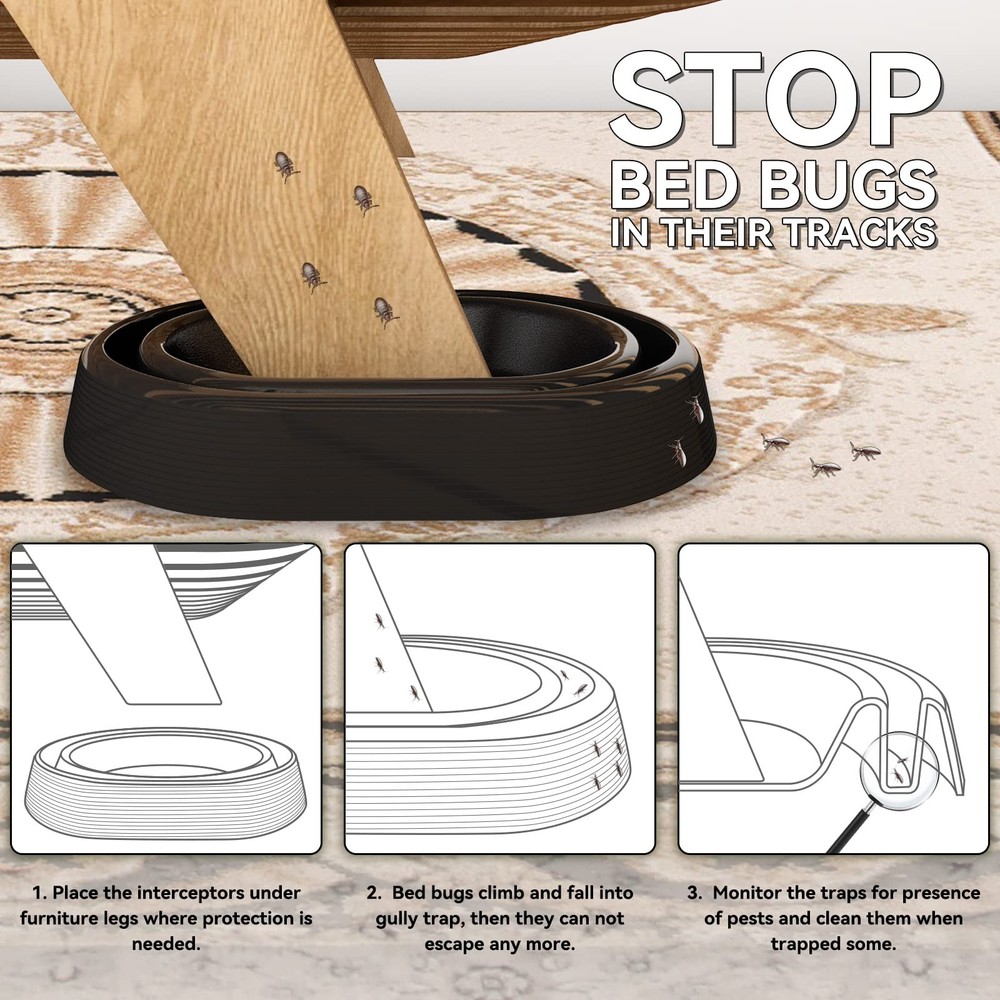 STOP
BED BUGS
IN THEIR TRACKS

1. Place the interceptors under furniture legs where protection is needed.

2. Bed bugs climb and fall into gully trap, then they can not escape any more.

3. Monitor the traps for presence of pests and clean them when trapped some.