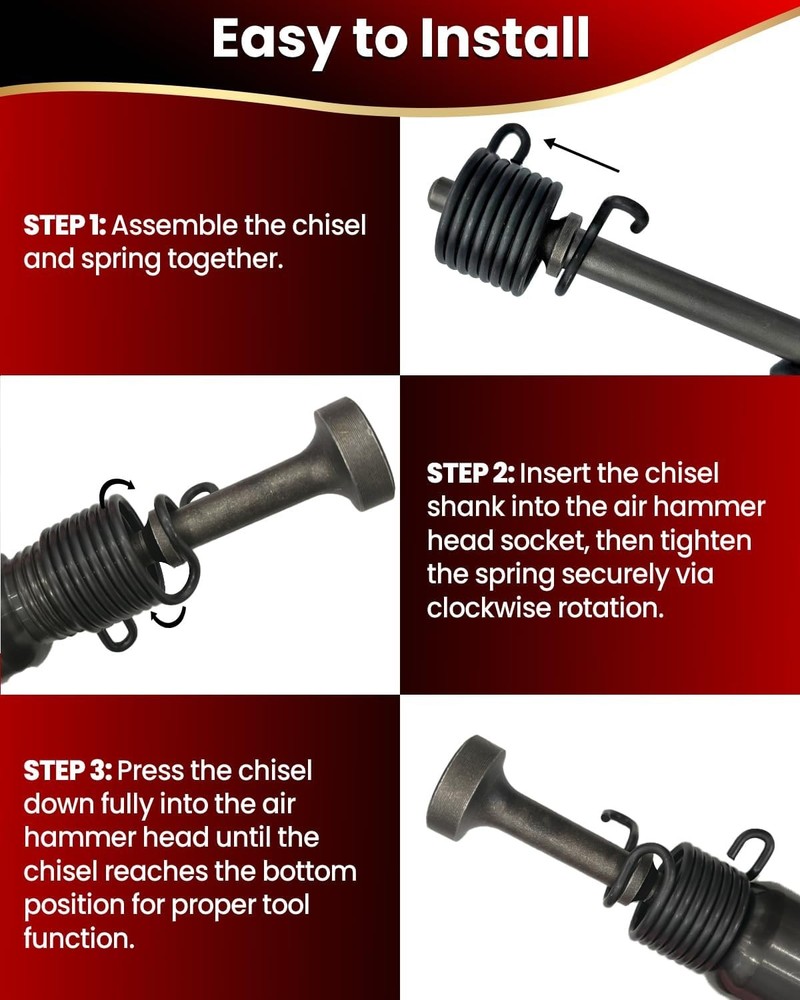 Easy to Install

STEP 1: Assemble the chisel and spring together.

STEP 2: Insert the chisel shank into the air hammer head socket, then tighten the spring securely via clockwise rotation.

STEP 3: Press the chisel down fully into the air hammer head until the chisel reaches the bottom position for proper tool function.