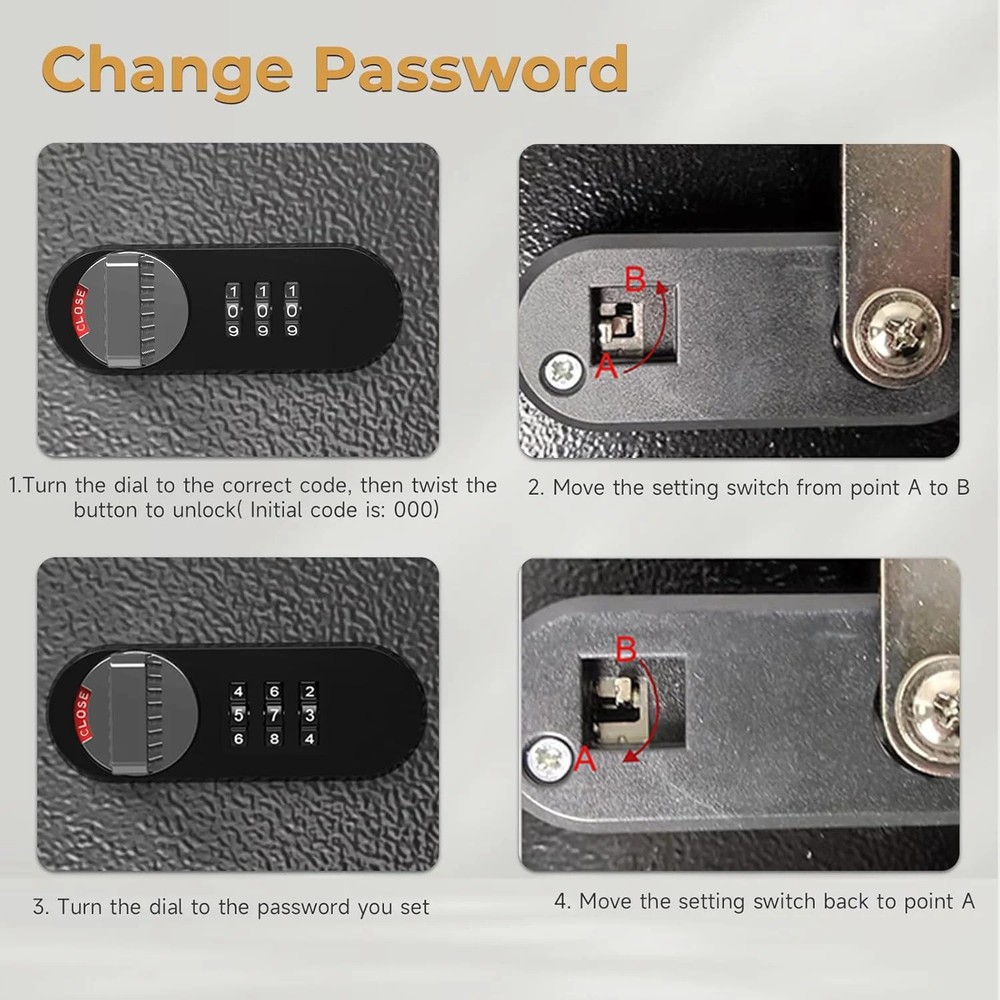 Change Password

CLOSE

1 1 1
0 0 0
9 9 9

1.Turn the dial to the correct code, then twist the button to unlock( Initial code is: 000)

B
A

2. Move the setting switch from point A to B

CLOSE

4 6 2
5 7 3
6 8 4

3. Turn the dial to the password you set

B
A

4. Move the setting switch back to point A