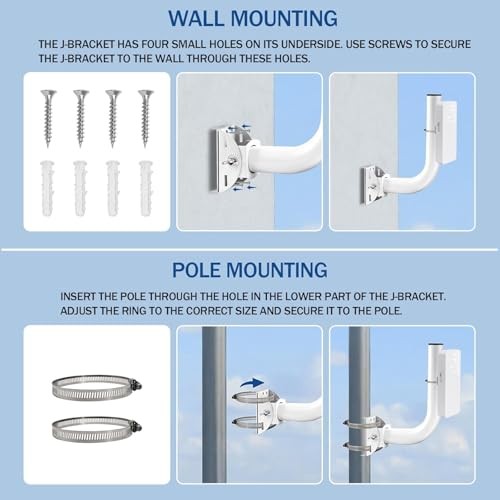 WALL MOUNTING

THE J-BRACKET HAS FOUR SMALL HOLES ON ITS UNDERSIDE. USE SCREWS TO SECURE THE J-BRACKET TO THE WALL THROUGH THESE HOLES.

POLE MOUNTING

INSERT THE POLE THROUGH THE HOLE IN THE LOWER PART OF THE J-BRACKET. ADJUST THE RING TO THE CORRECT SIZE AND SECURE IT TO THE POLE.