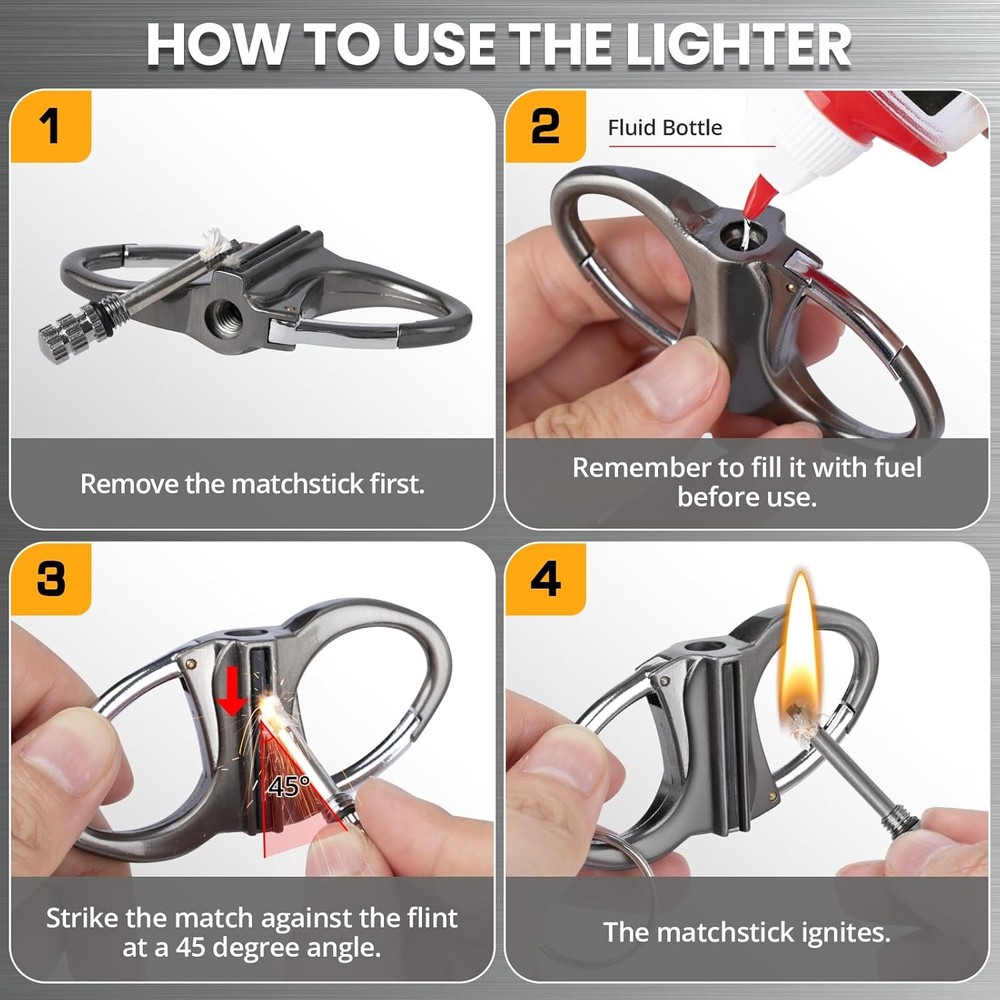 HOW TO USE THE LIGHTER

1

Remove the matchstick first.

2

Fluid Bottle

Remember to fill it with fuel before use.

3

45°

Strike the match against the flint at a 45 degree angle.

4

The matchstick ignites.