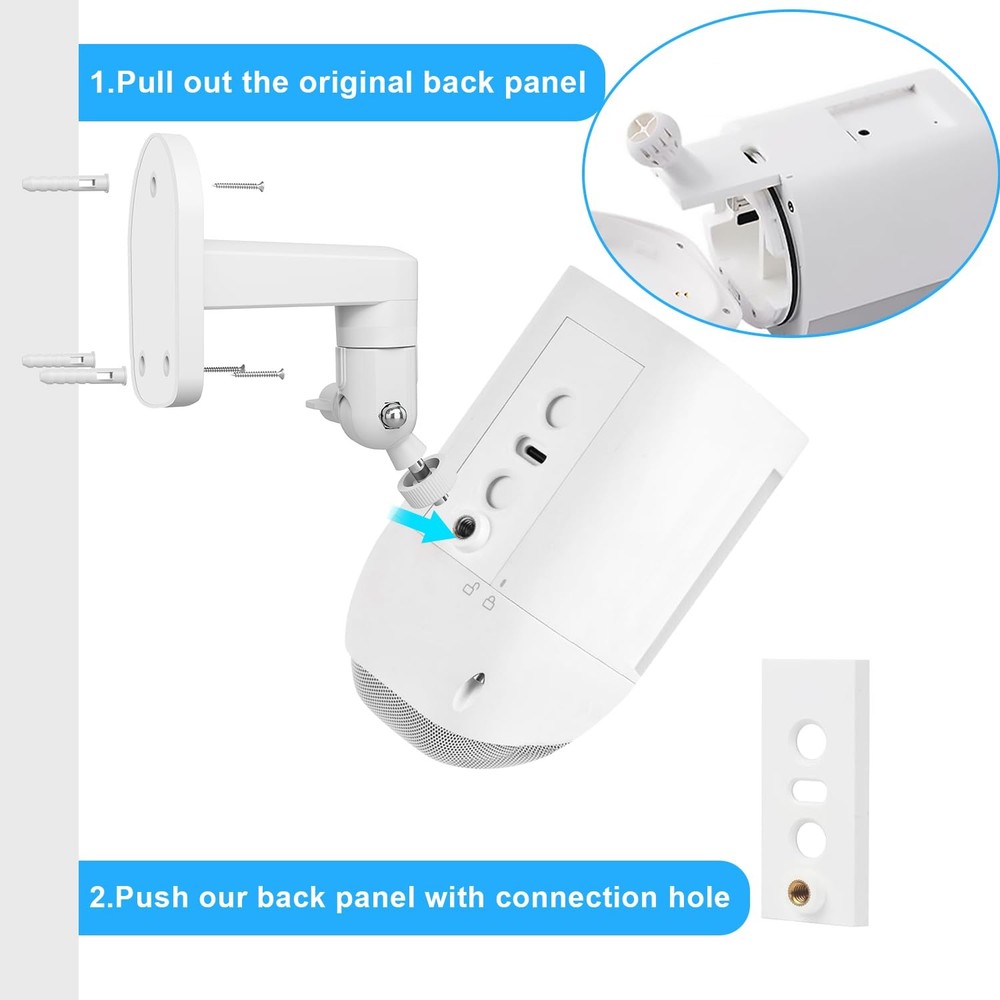 1.Pull out the original back panel

2.Push our back panel with connection hole