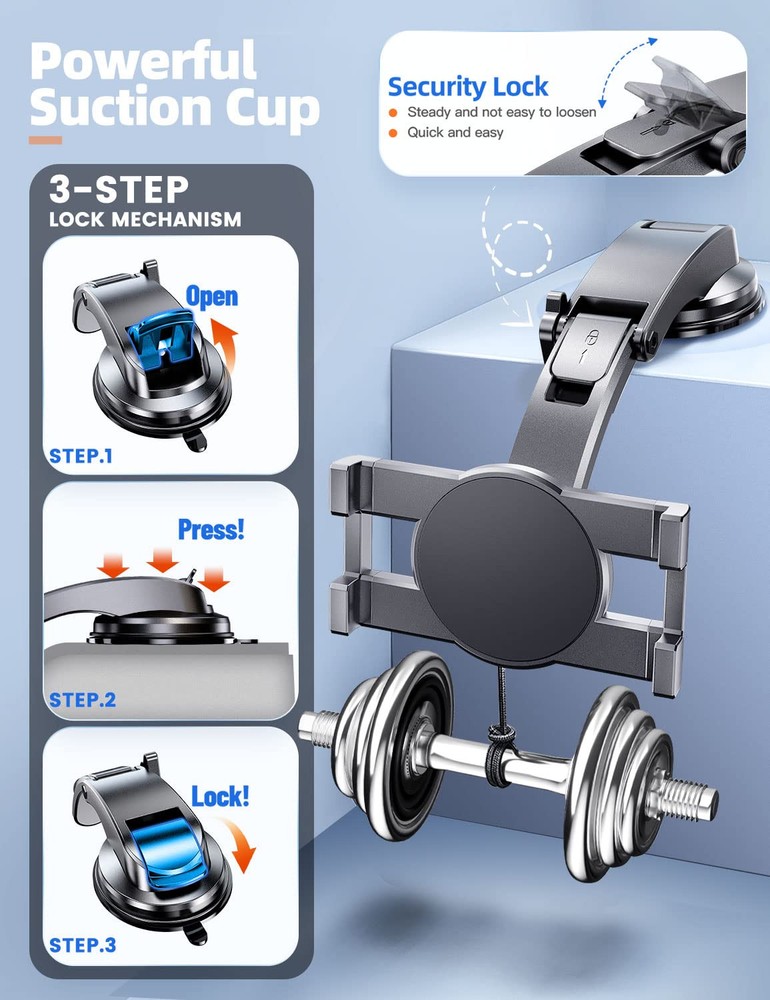 Powerful Suction Cup

Security Lock
Steady and not easy to loosen
Quick and easy

3-STEP
LOCK MECHANISM

Open
STEP.1

Press!
STEP.2

Lock!
STEP.3