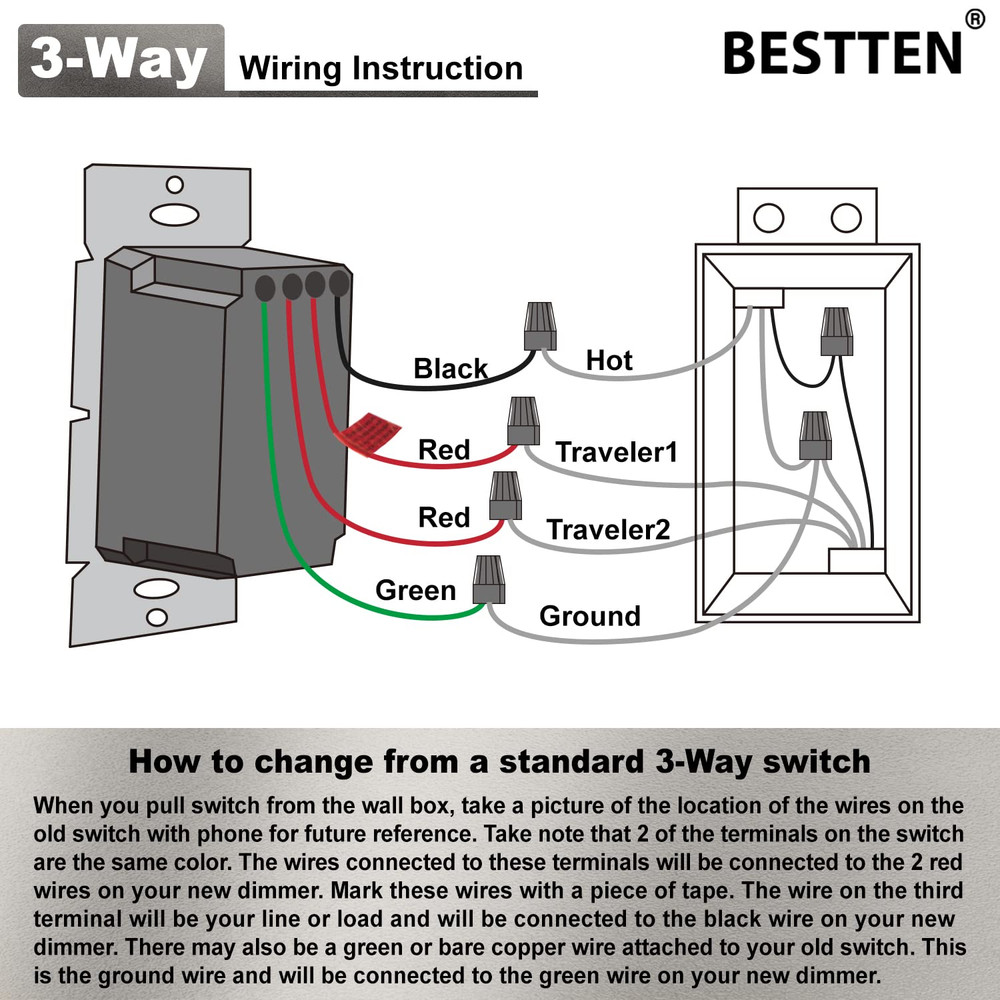 3-Way Wiring Instruction

BESTTEN®

Black
Hot
Red
Traveler1
Red
Traveler2
Green
Ground

How to change from a standard 3-Way switch

When you pull switch from the wall box, take a picture of the location of the wires on the old switch with phone for future reference. Take note that 2 of the terminals on the switch are the same color. The wires connected to these terminals will be connected to the 2 red wires on your new dimmer. Mark these wires with a piece of tape. The wire on the third terminal will be your line or load and will be connected to the black wire on your new dimmer. There may also be a green or bare copper wire attached to your old switch. This is the ground wire and will be connected to the green wire on your new dimmer.