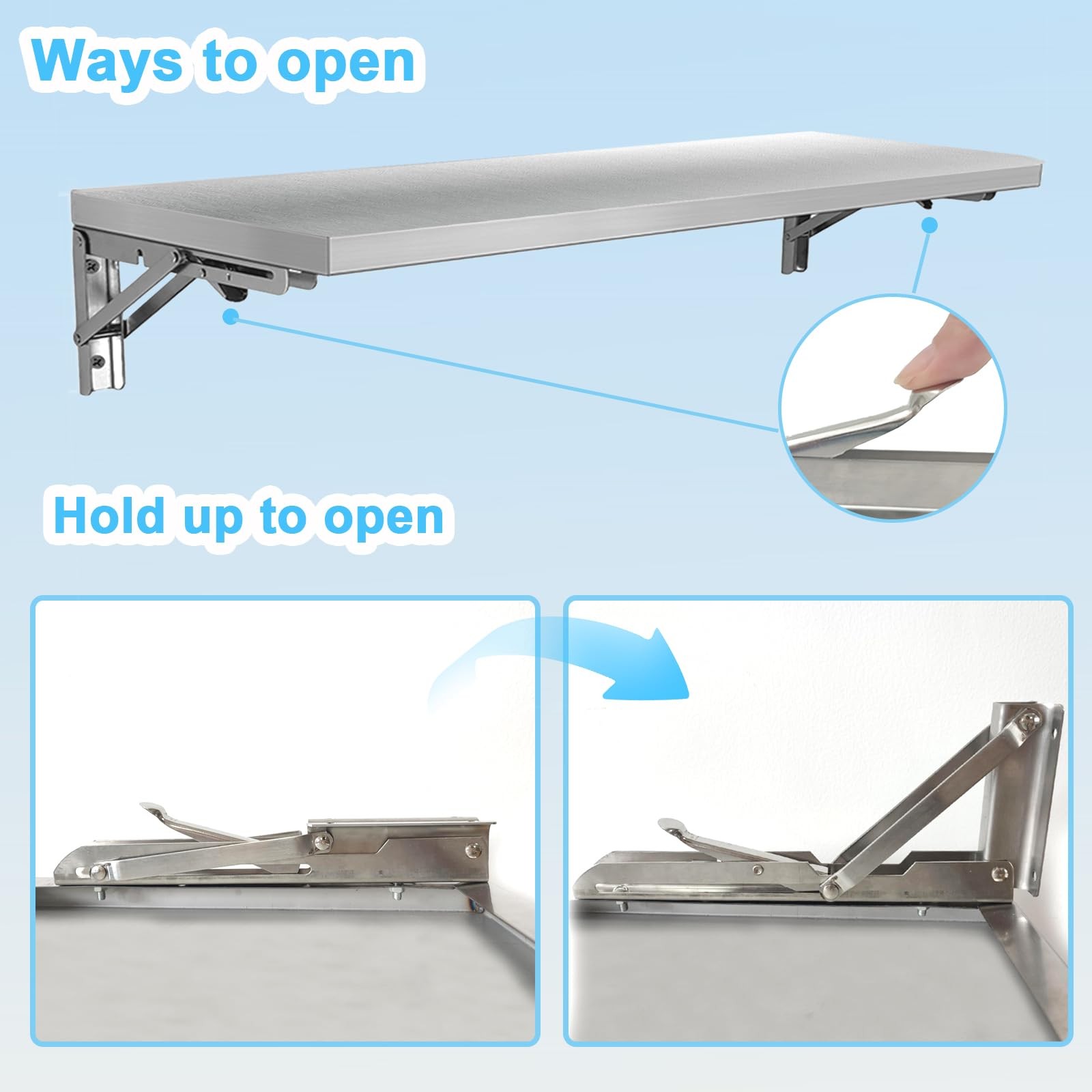 Ways to open

Hold up to open