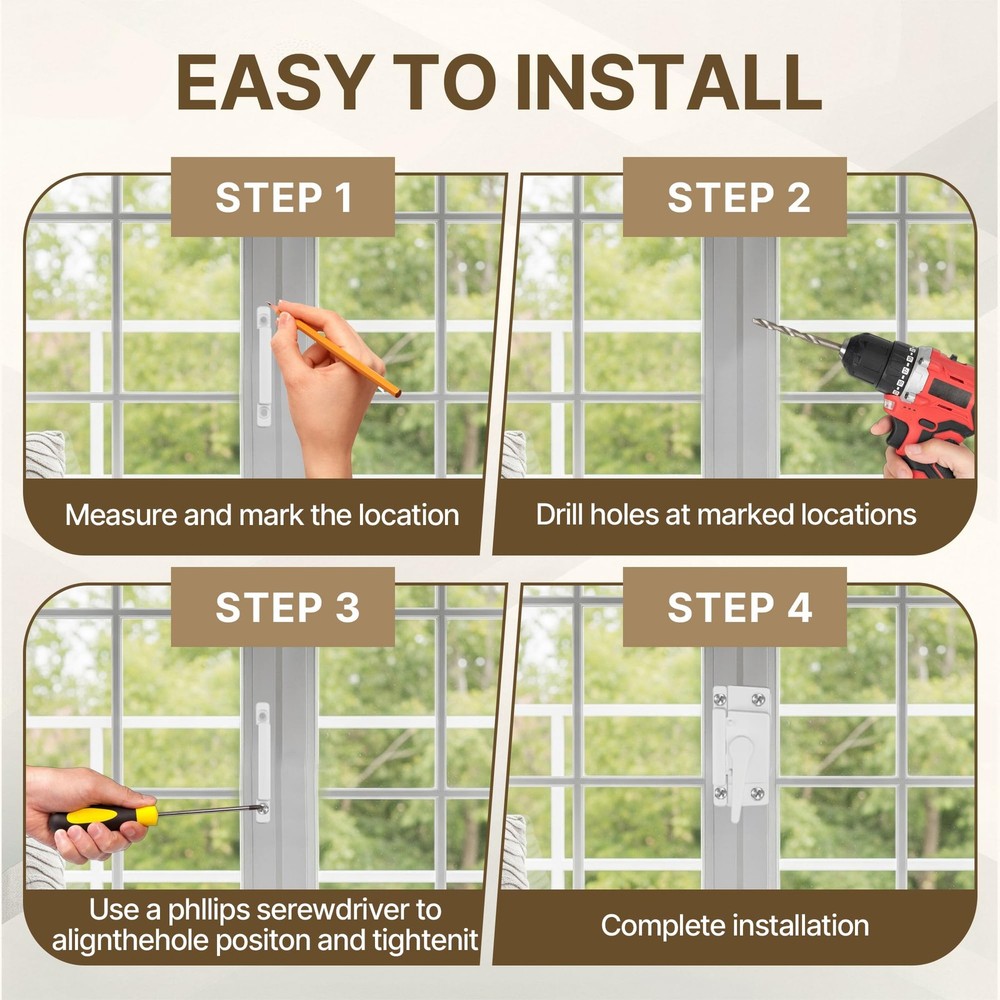 EASY TO INSTALL

STEP 1

Measure and mark the location

STEP 2

Drill holes at marked locations

STEP 3

Use a phllips serewdriver to alignthehole positon and tightenit

STEP 4

Complete installation