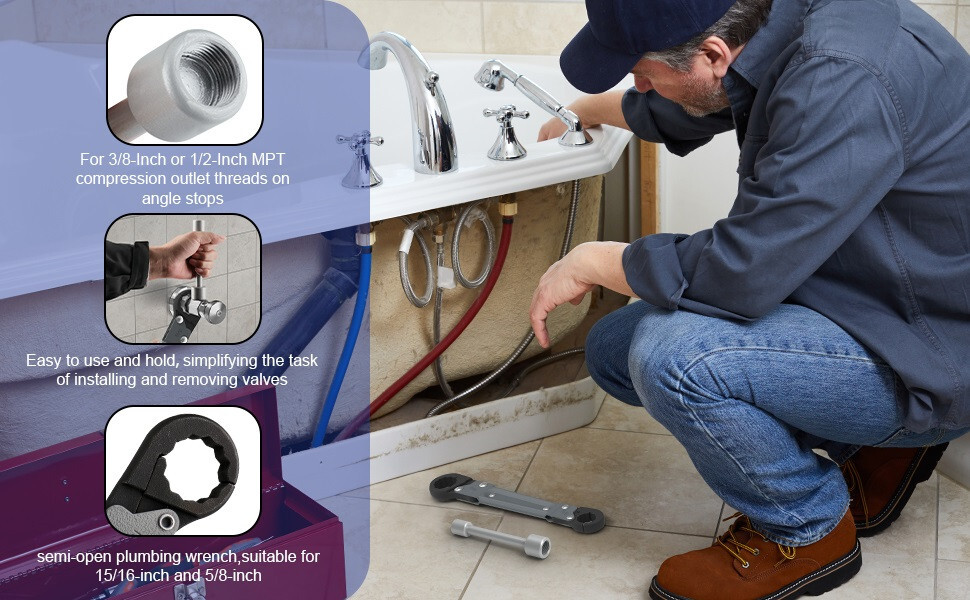 For 3/8-Inch or 1/2-Inch MPT compression outlet threads on angle stops

Easy to use and hold, simplifying the task of installing and removing valves

semi-open plumbing wrench,suitable for 15/16-inch and 5/8-inch