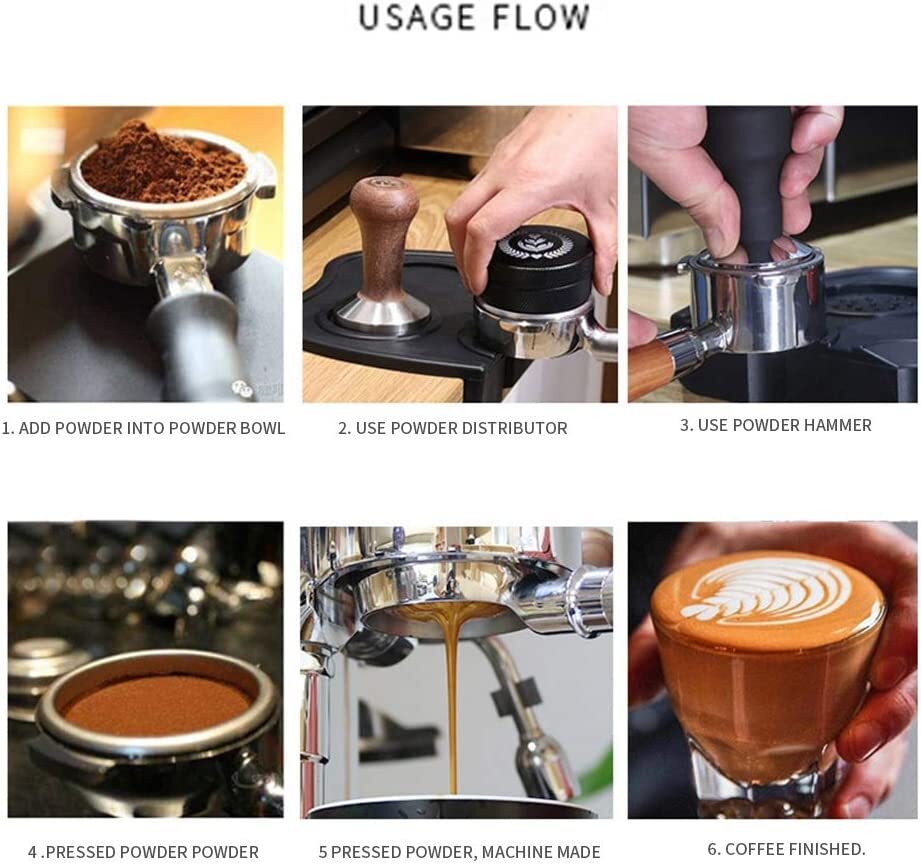 USAGE FLOW

1. ADD POWDER INTO POWDER BOWL

2. USE POWDER DISTRIBUTOR

3. USE POWDER HAMMER

4 .PRESSED POWDER POWDER

5 PRESSED POWDER, MACHINE MADE

6. COFFEE FINISHED.