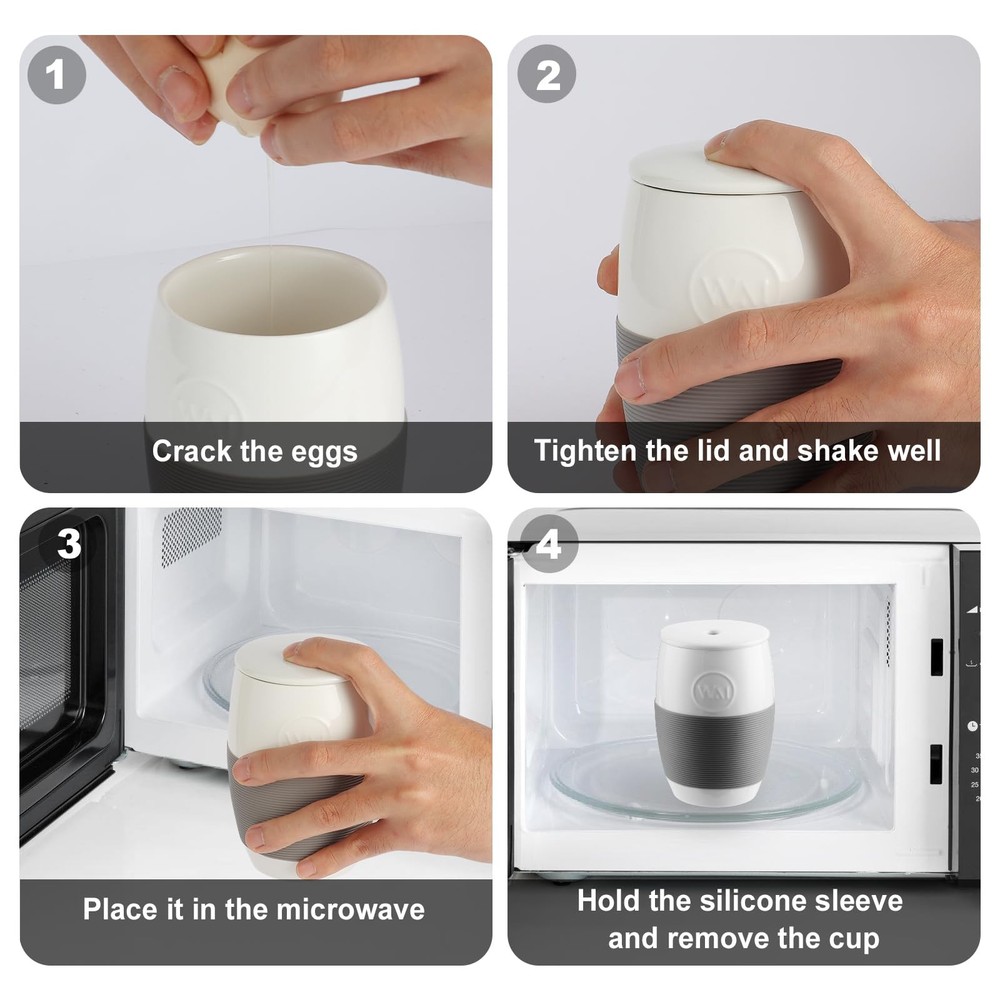 1

Crack the eggs

2

Tighten the lid and shake well

3

Place it in the microwave

4

Hold the silicone sleeve and remove the cup