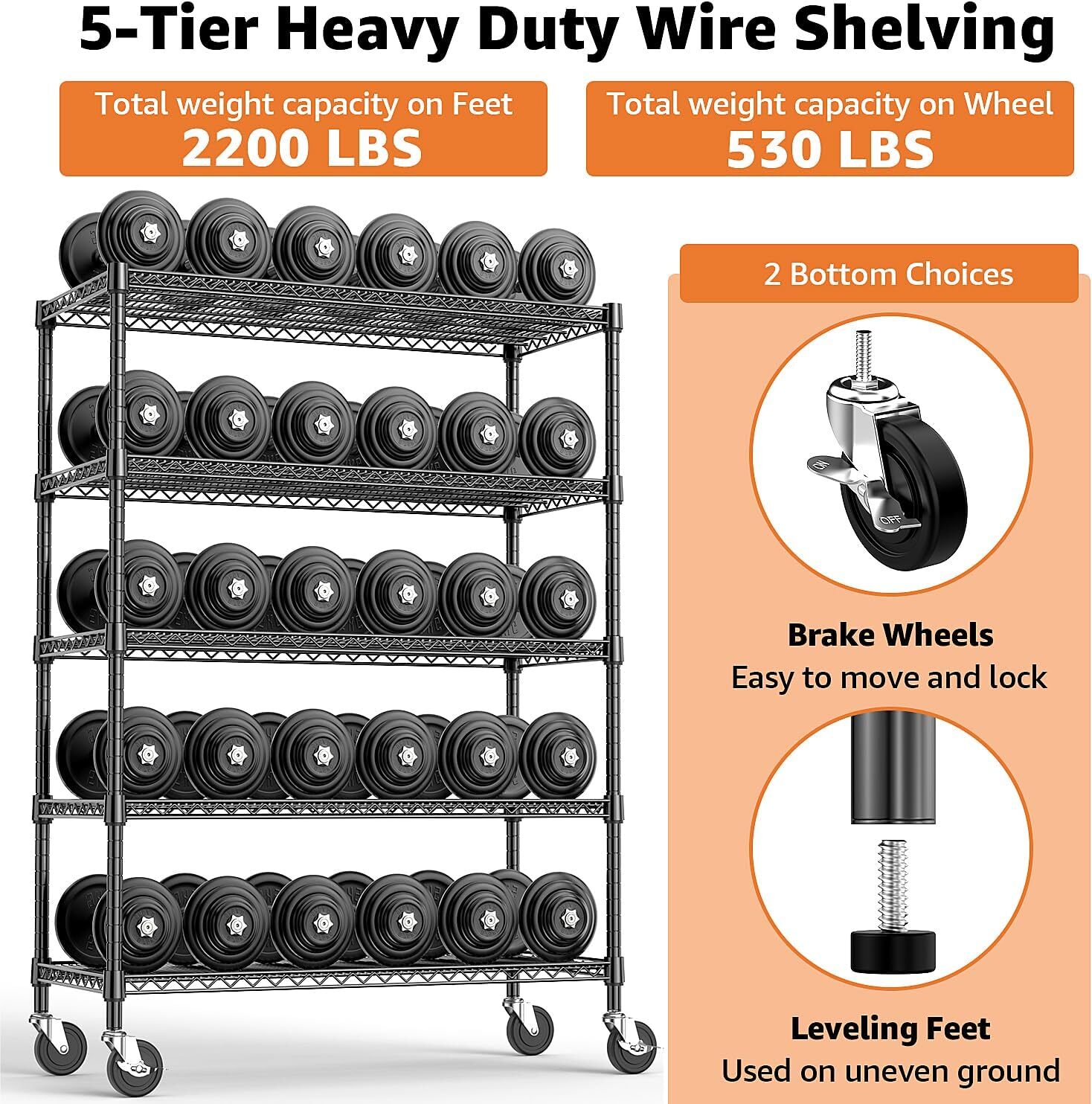 5-Tier Heavy Duty Wire Shelving

Total weight capacity on Feet
2200 LBS

Total weight capacity on Wheel
530 LBS

2 Bottom Choices

ON

OFF

Brake Wheels
Easy to move and lock

Leveling Feet
Used on uneven ground