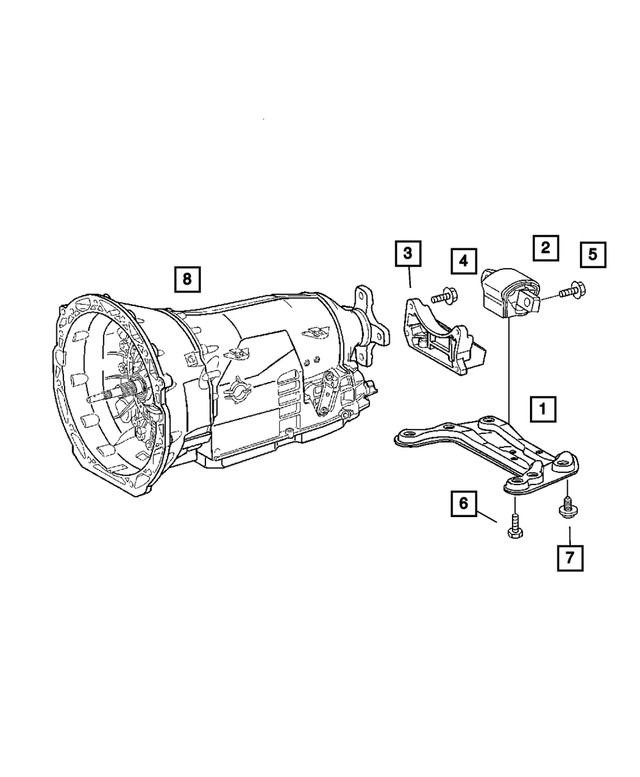 8

3

4

2

5

1

6

7