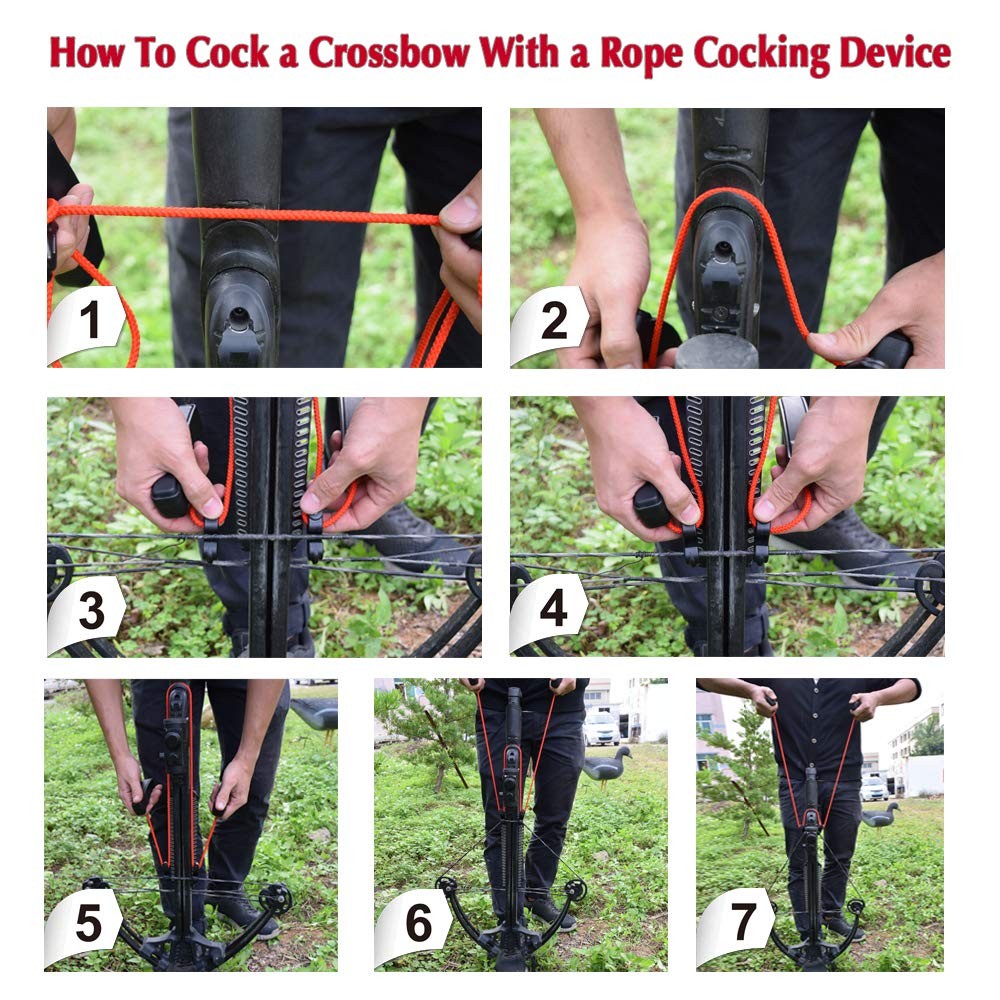 How To Cock a Crossbow With a Rope Cocking Device

1

2

3

4

5

6

7