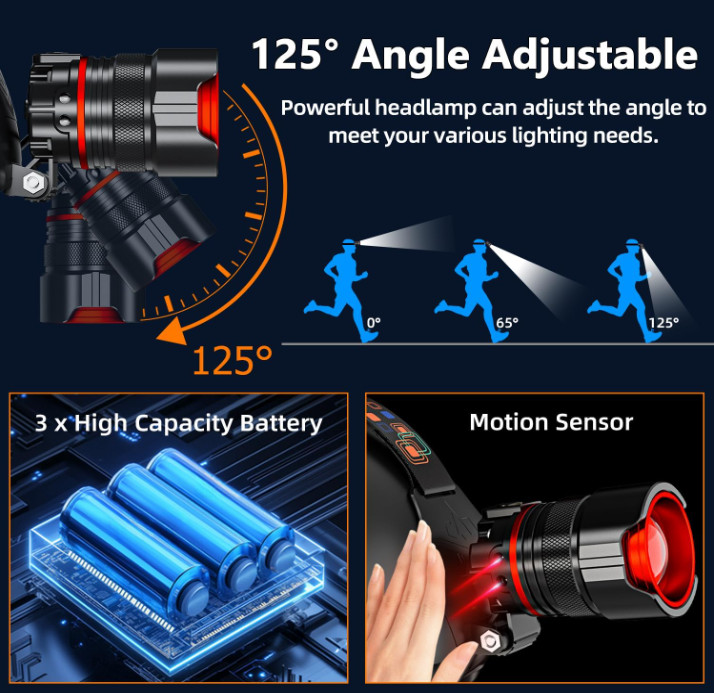 125° Angle Adjustable

Powerful headlamp can adjust the angle to meet your various lighting needs.

0°

65°

125°

125°

3 x High Capacity Battery

Motion Sensor