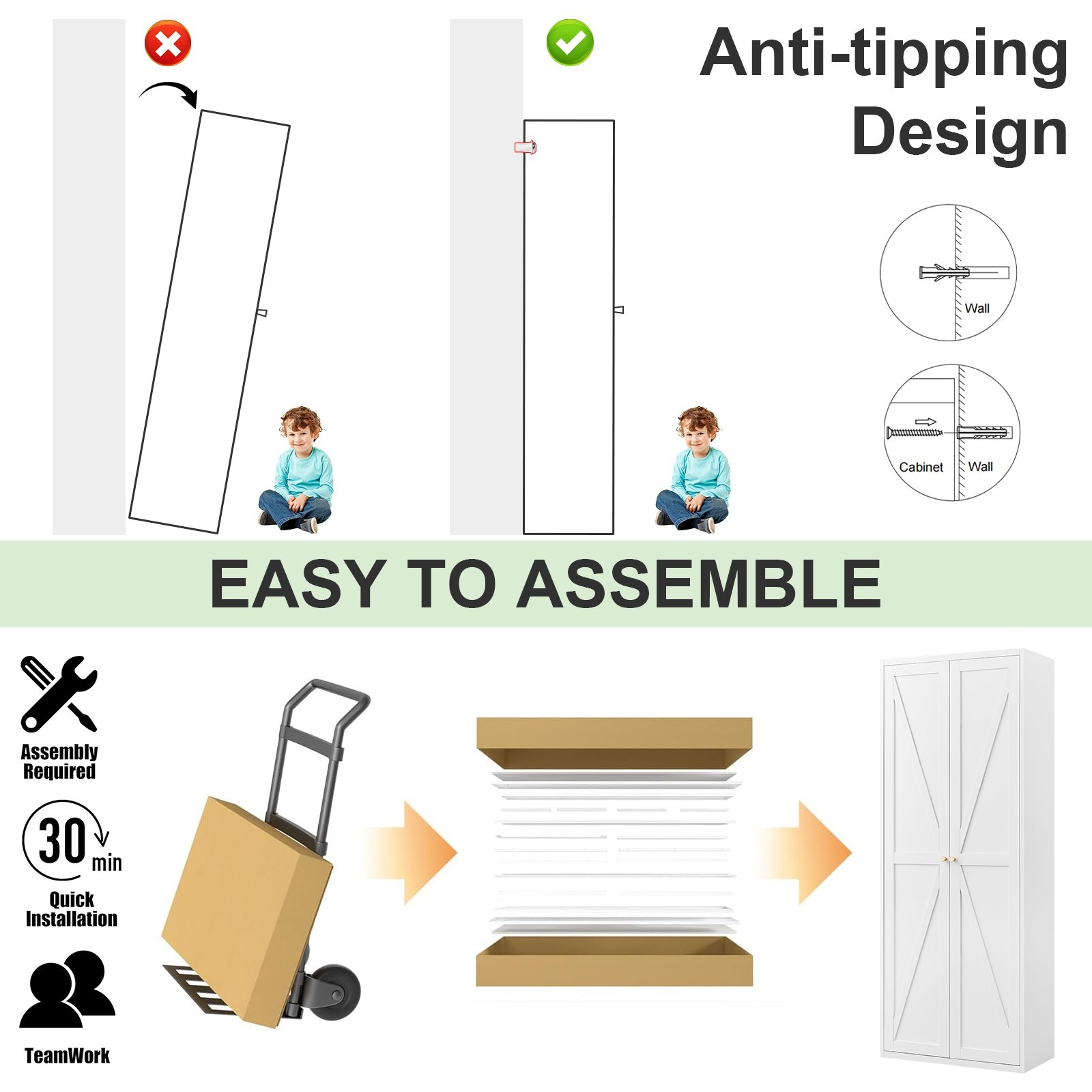 Anti-tipping Design

Wall

Cabinet

Wall

EASY TO ASSEMBLE

Assembly Required

30 min

Quick Installation

TeamWork