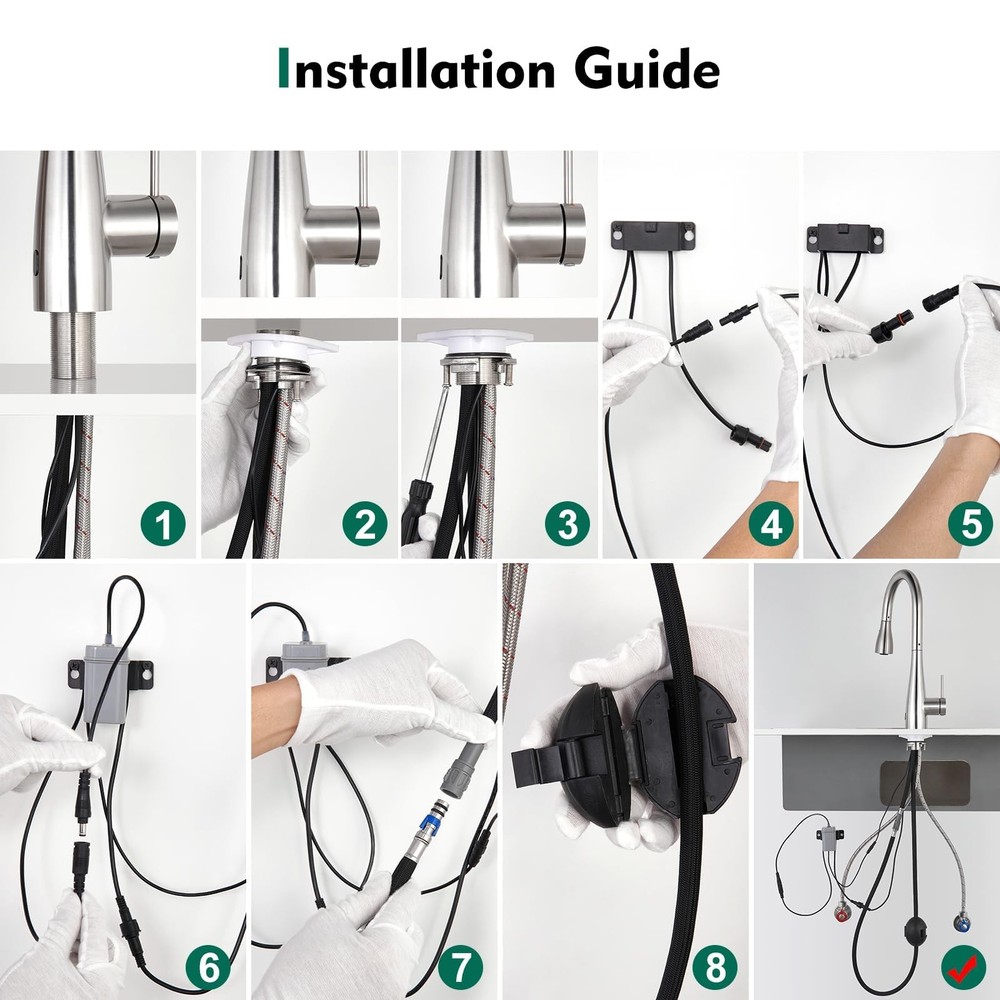 Installation Guide

1

2

3

4

5

6

7

8