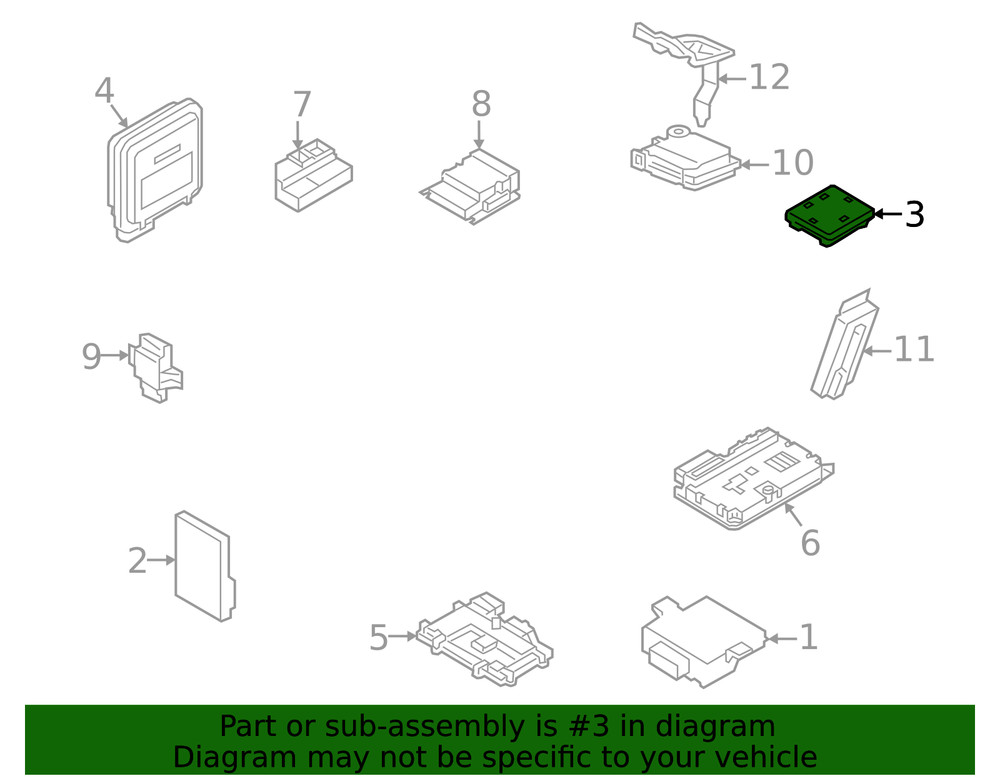 4
7
8
12
10
3
9
11
6
2
5
1

Part or sub-assembly is #3 in diagram
Diagram may not be specific to your vehicle