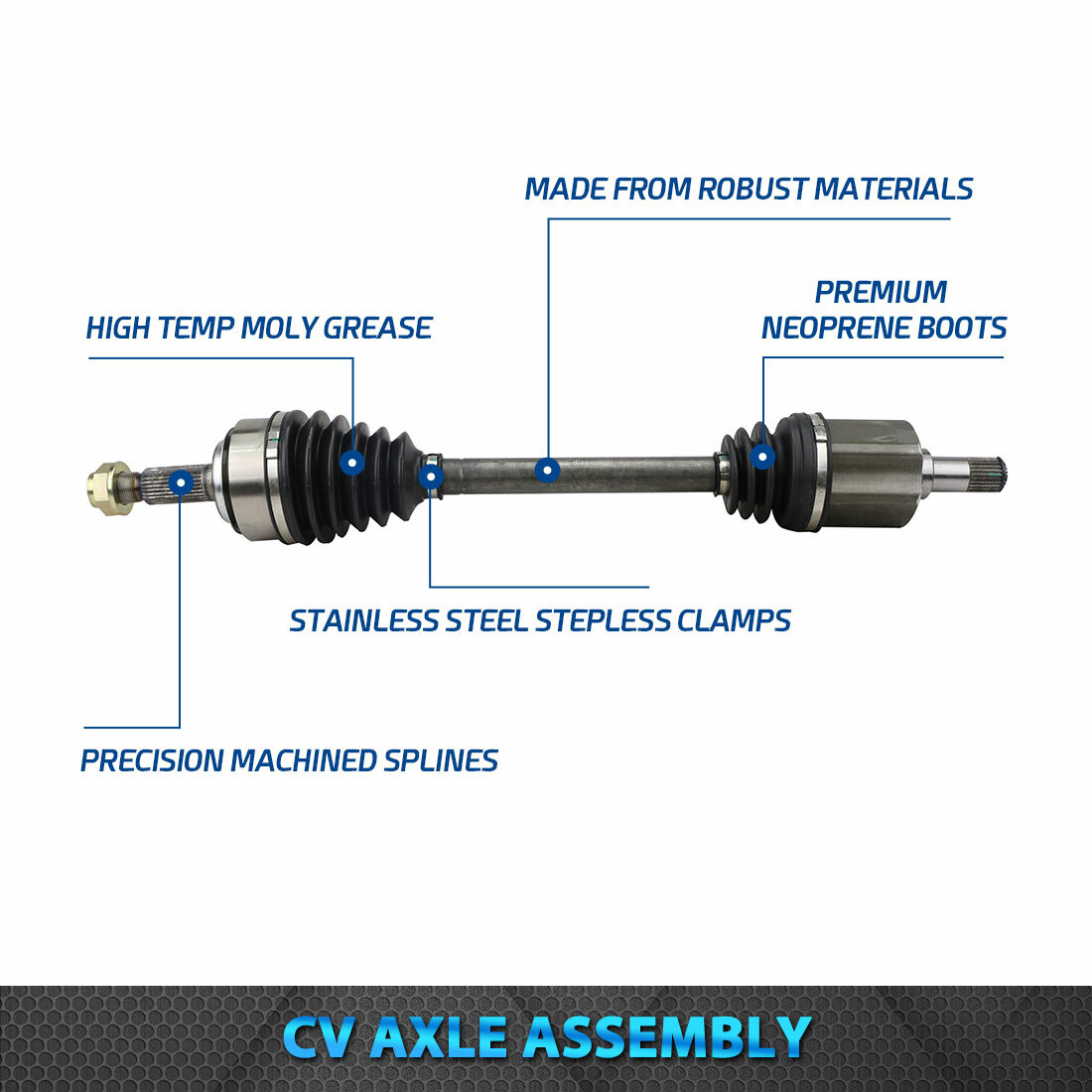 MADE FROM ROBUST MATERIALS

PREMIUM NEOPRENE BOOTS

HIGH TEMP MOLY GREASE

STAINLESS STEEL STEPLESS CLAMPS

PRECISION MACHINED SPLINES

CV AXLE ASSEMBLY