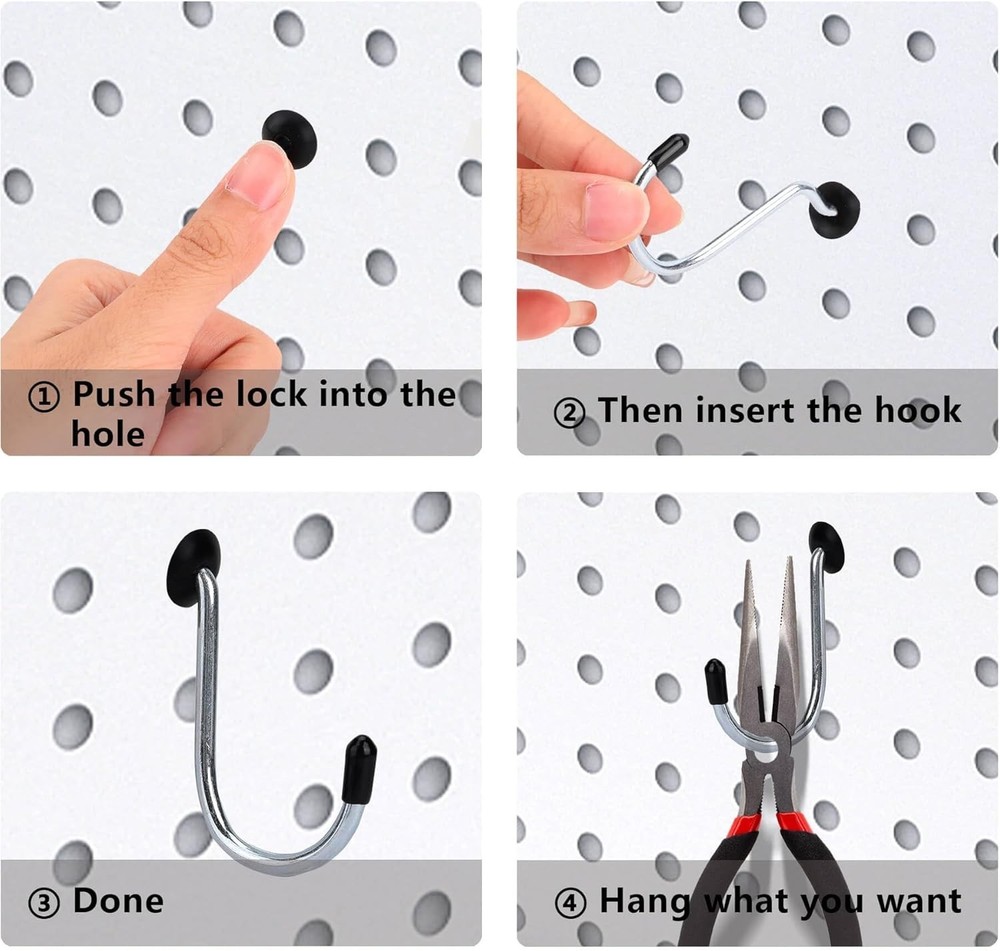 ① Push the lock into the hole

② Then insert the hook

③ Done

④ Hang what you want