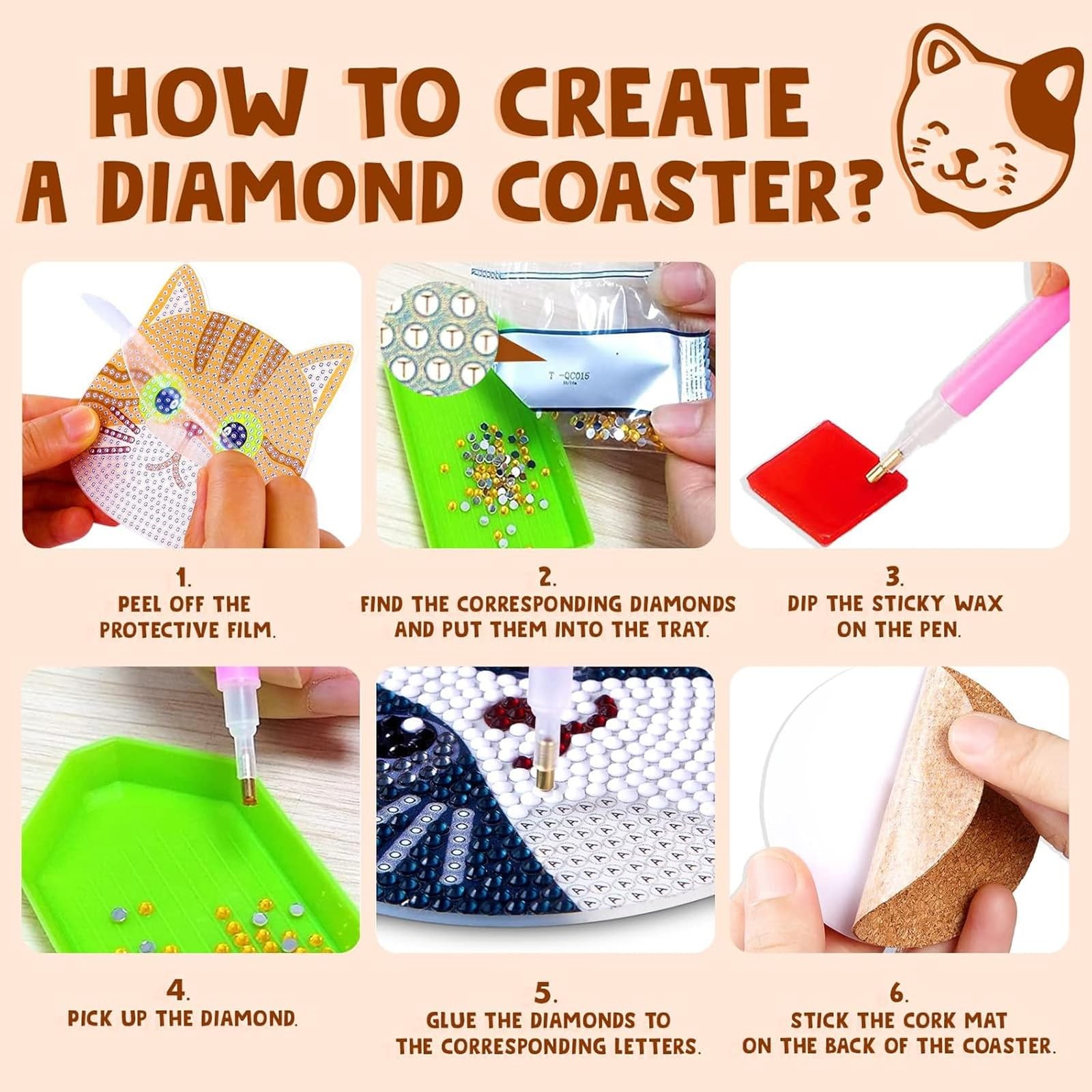 HOW TO CREATE A DIAMOND COASTER?

T -QC015

1.
PEEL OFF THE PROTECTIVE FILM.

2.
FIND THE CORRESPONDING DIAMONDS AND PUT THEM INTO THE TRAY.

3.
DIP THE STICKY WAX ON THE PEN.

4.
PICK UP THE DIAMOND.

5.
GLUE THE DIAMONDS TO THE CORRESPONDING LETTERS.

6.
STICK THE CORK MAT ON THE BACK OF THE COASTER.