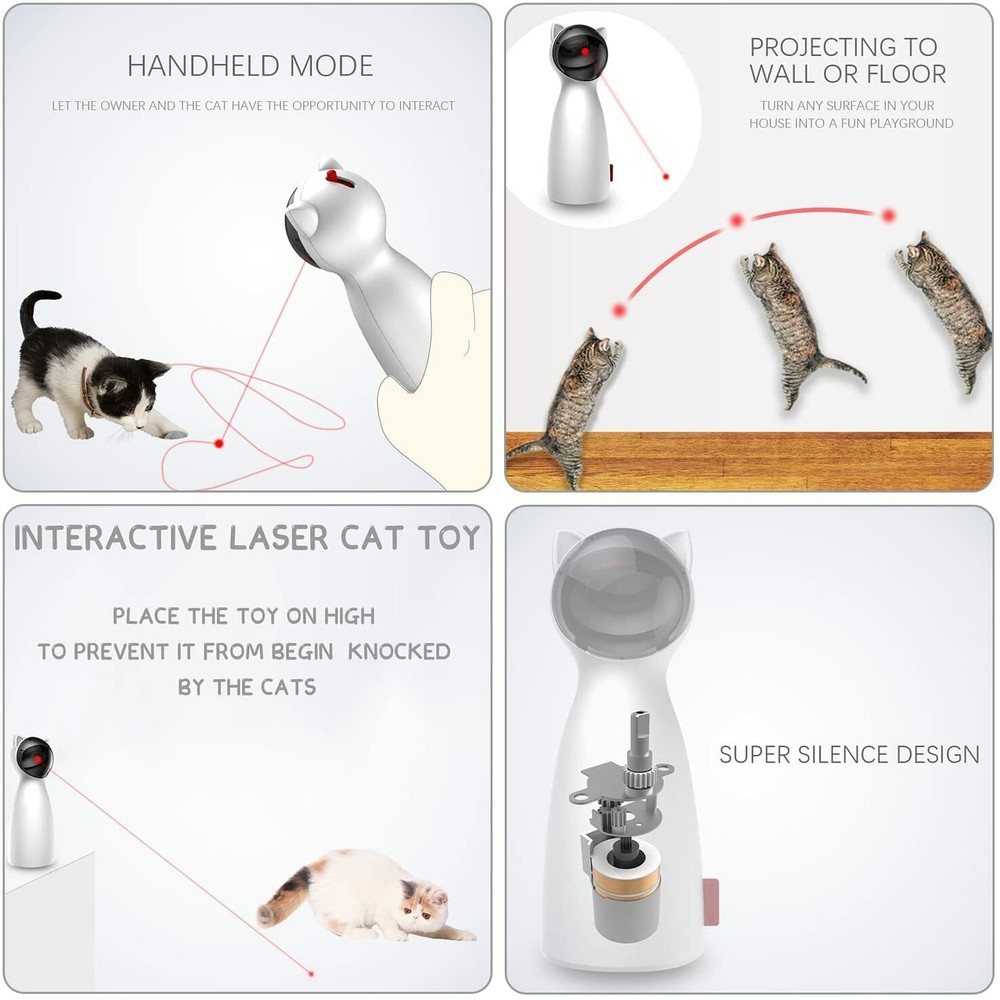 HANDHELD MODE

LET THE OWNER AND THE CAT HAVE THE OPPORTUNITY TO INTERACT

PROJECTING TO WALL OR FLOOR

TURN ANY SURFACE IN YOUR HOUSE INTO A FUN PLAYGROUND

INTERACTIVE LASER CAT TOY

PLACE THE TOY ON HIGH TO PREVENT IT FROM BEGIN KNOCKED BY THE CATS

SUPER SILENCE DESIGN