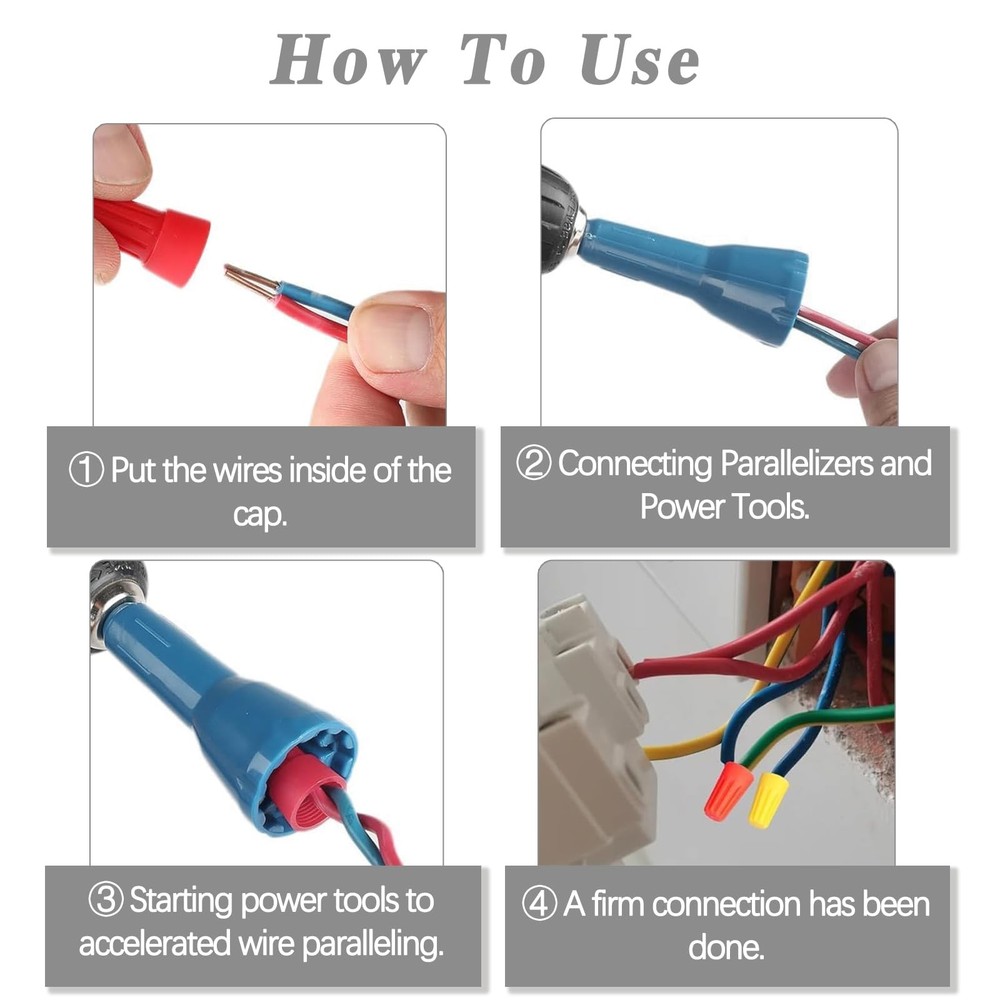 How To Use

① Put the wires inside of the cap.

② Connecting Parallelizers and Power Tools.

③ Starting power tools to accelerated wire paralleling.

④ A firm connection has been done.