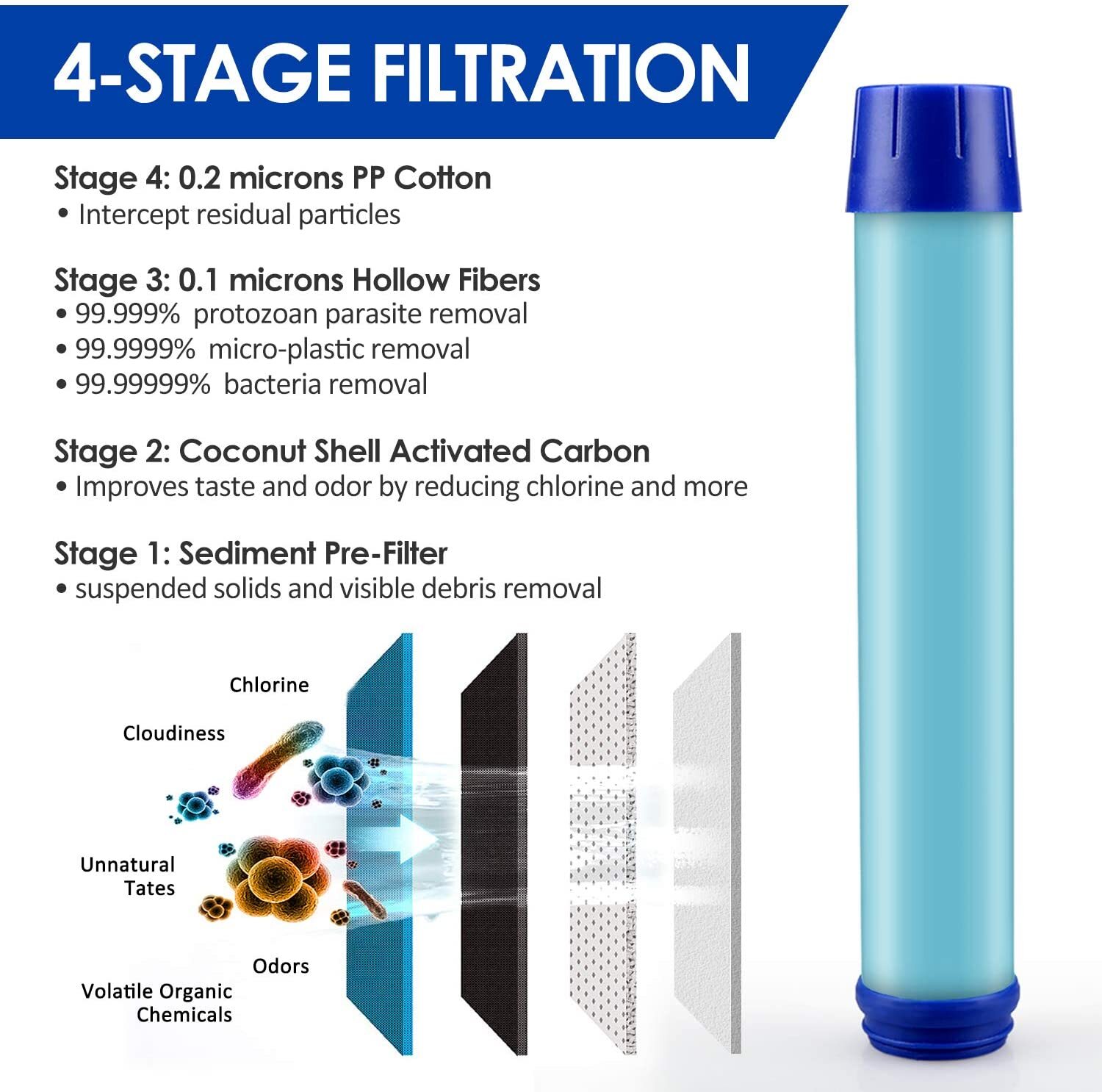 4-STAGE FILTRATION

Stage 4: 0.2 microns PP Cotton
• Intercept residual particles

Stage 3: 0.1 microns Hollow Fibers
• 99.999% protozoan parasite removal
• 99.9999% micro-plastic removal
• 99.99999% bacteria removal

Stage 2: Coconut Shell Activated Carbon
• Improves taste and odor by reducing chlorine and more

Stage 1: Sediment Pre-Filter
• suspended solids and visible debris removal

Chlorine

Cloudiness

Unnatural Tates

Odors

Volatile Organic Chemicals