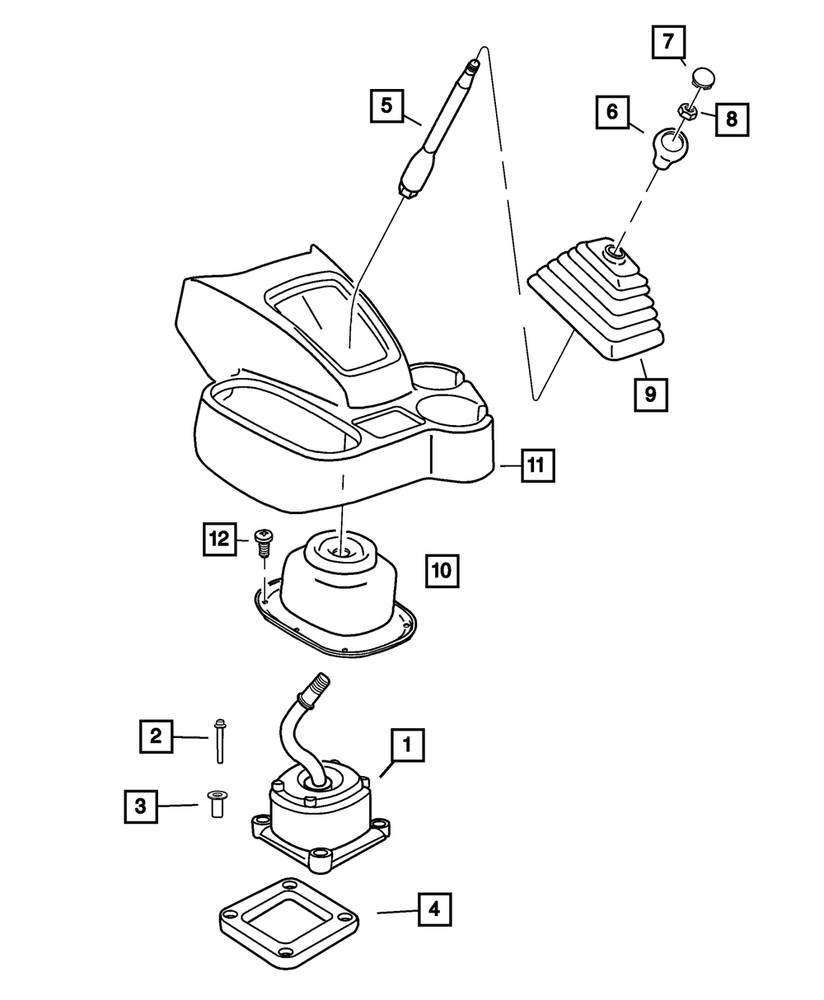 7
5
6
8
9
11
12
10
2
1
3
4