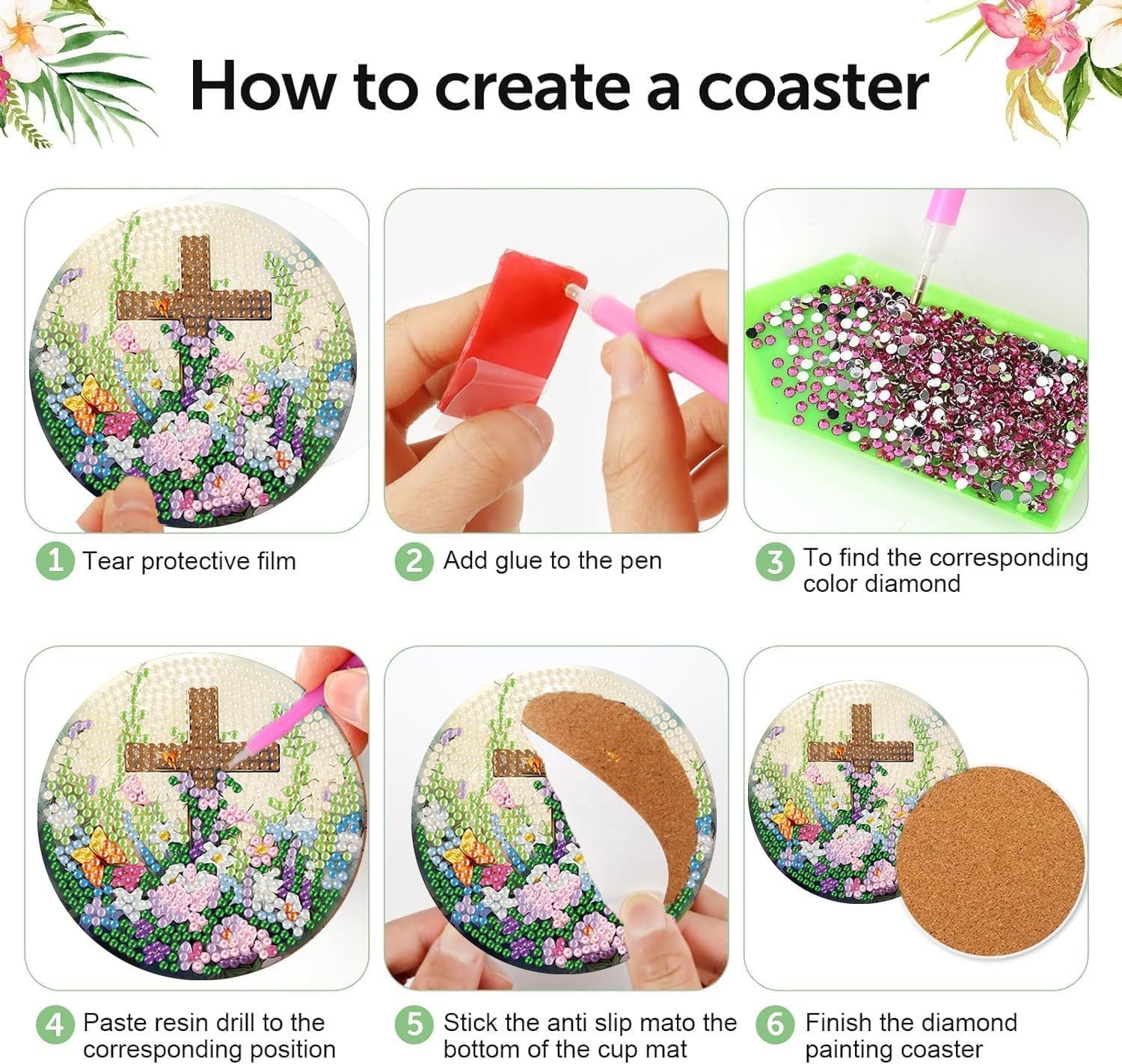 How to create a coaster

1 Tear protective film

2 Add glue to the pen

3 To find the corresponding color diamond

4 Paste resin drill to the corresponding position

5 Stick the anti slip mato the bottom of the cup mat

6 Finish the diamond painting coaster