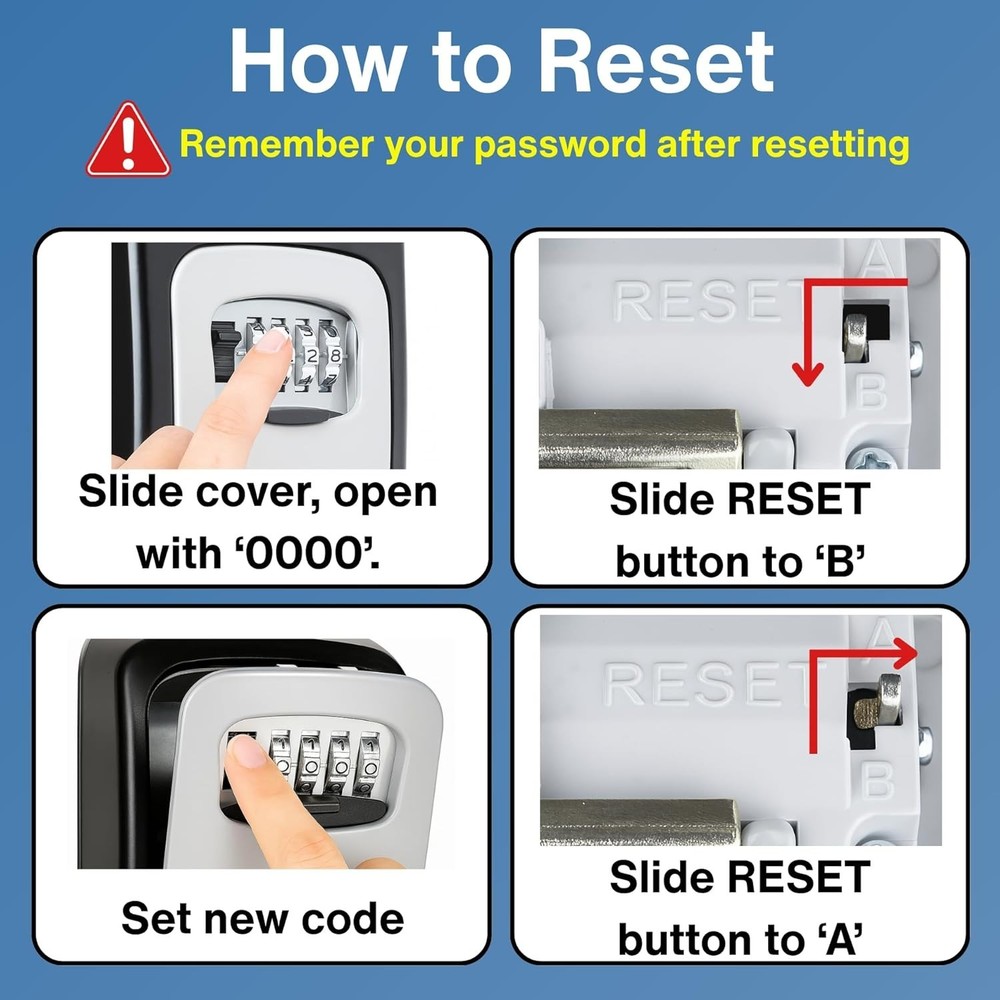 How to Reset

Remember your password after resetting

Slide cover, open with ‘0000’.

RESET A B

Slide RESET button to ‘B’

Set new code

RESET A B

Slide RESET button to ‘A’