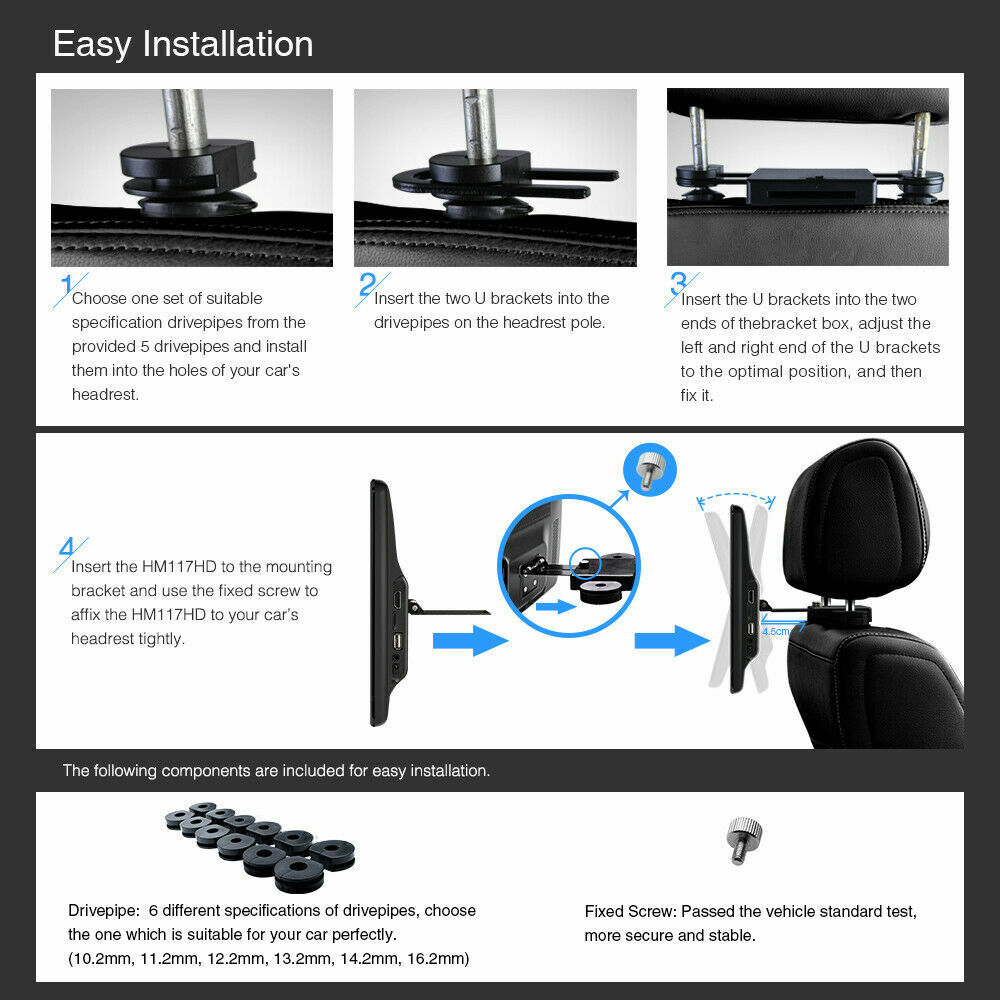 Easy Installation

1
Choose one set of suitable specification drivepipes from the provided 5 drivepipes and install them into the holes of your car's headrest.

2
Insert the two U brackets into the drivepipes on the headrest pole.

3
Insert the U brackets into the two ends of thebracket box, adjust the left and right end of the U brackets to the optimal position, and then fix it.

4
Insert the HM117HD to the mounting bracket and use the fixed screw to affix the HM117HD to your car's headrest tightly.

4.5cm

The following components are included for easy installation.

Drivepipe: 6 different specifications of drivepipes, choose the one which is suitable for your car perfectly. (10.2mm, 11.2mm, 12.2mm, 13.2mm, 14.2mm, 16.2mm)

Fixed Screw: Passed the vehicle standard test, more secure and stable.