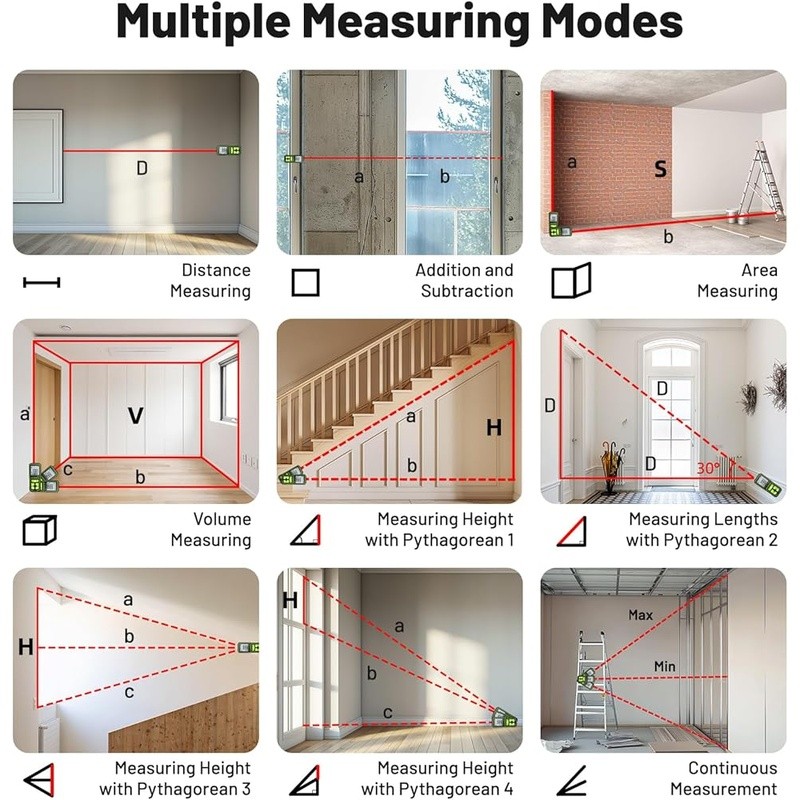 Multiple Measuring Modes

D

Distance Measuring

a b

Addition and Subtraction

a S b

Area Measuring

a V c b

Volume Measuring

a H b

Measuring Height with Pythagorean 1

D D D 30°

Measuring Lengths with Pythagorean 2

H a b c

Measuring Height with Pythagorean 3

H a b c

Measuring Height with Pythagorean 4

Max Min

Continuous Measurement