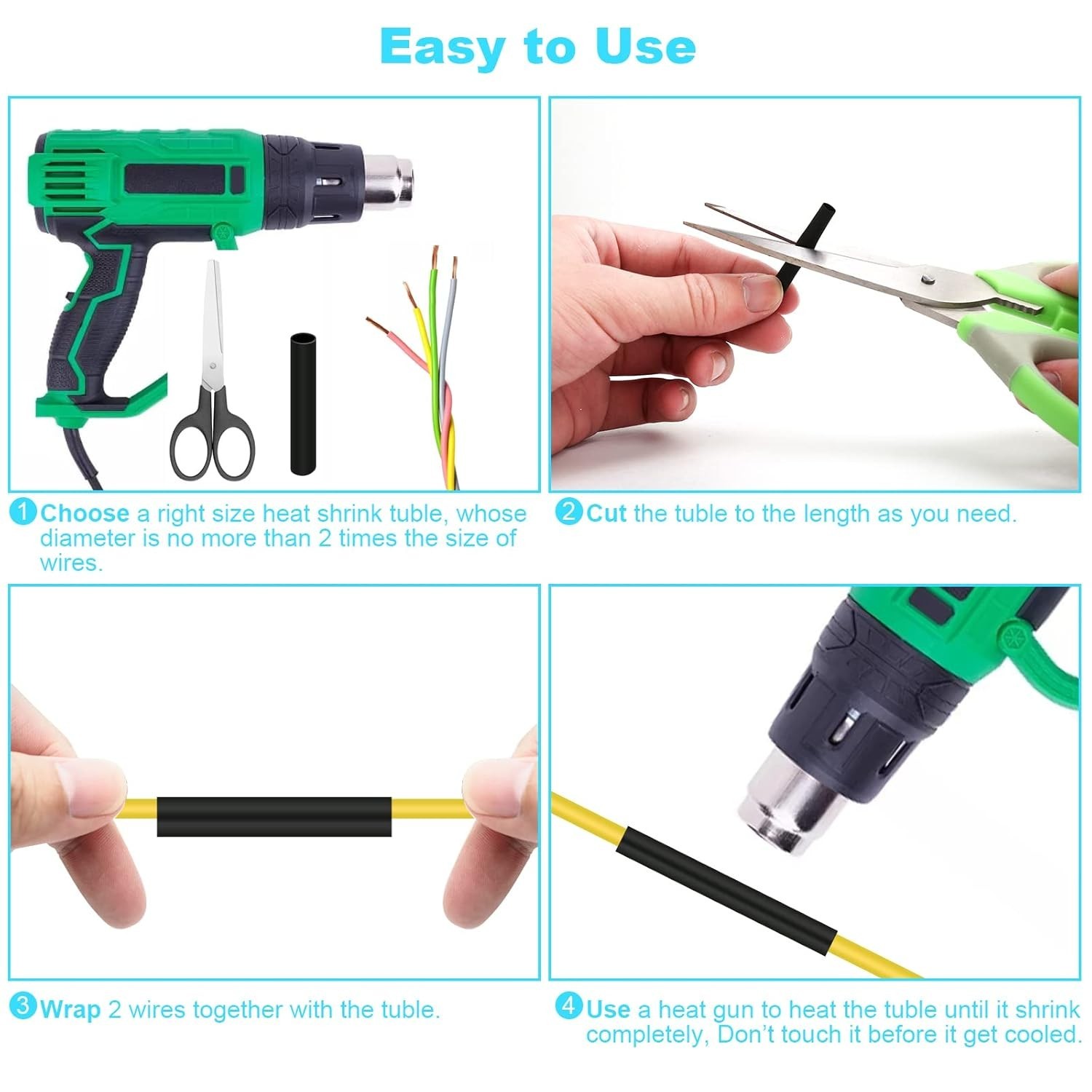 Easy to Use

1 Choose a right size heat shrink tuble, whose diameter is no more than 2 times the size of wires.

2 Cut the tuble to the length as you need.

3 Wrap 2 wires together with the tuble.

4 Use a heat gun to heat the tuble until it shrink completely, Don't touch it before it get cooled.