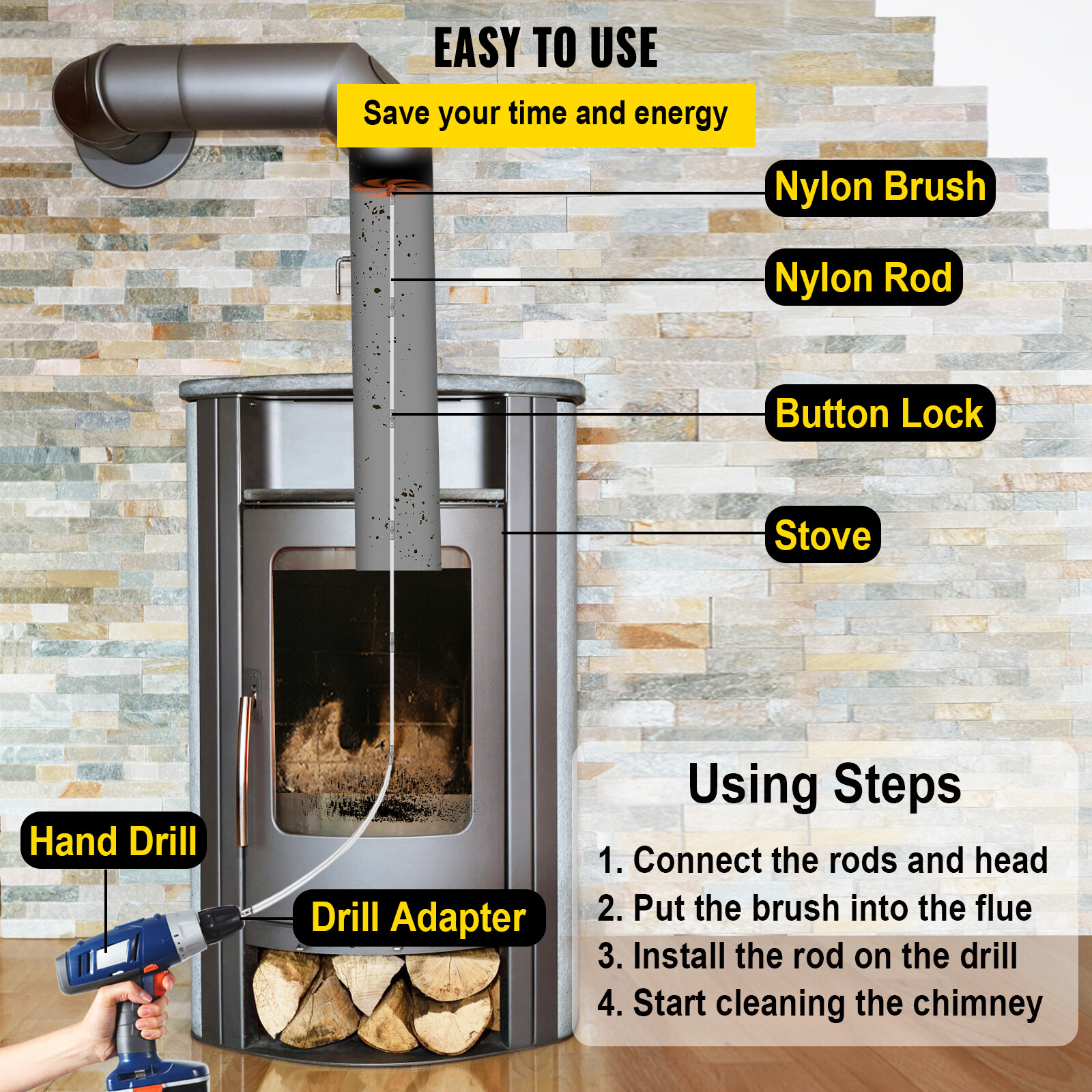 EASY TO USE

Save your time and energy

Nylon Brush

Nylon Rod

Button Lock

Stove

Hand Drill

Drill Adapter

Using Steps

1. Connect the rods and head
2. Put the brush into the flue
3. Install the rod on the drill
4. Start cleaning the chimney