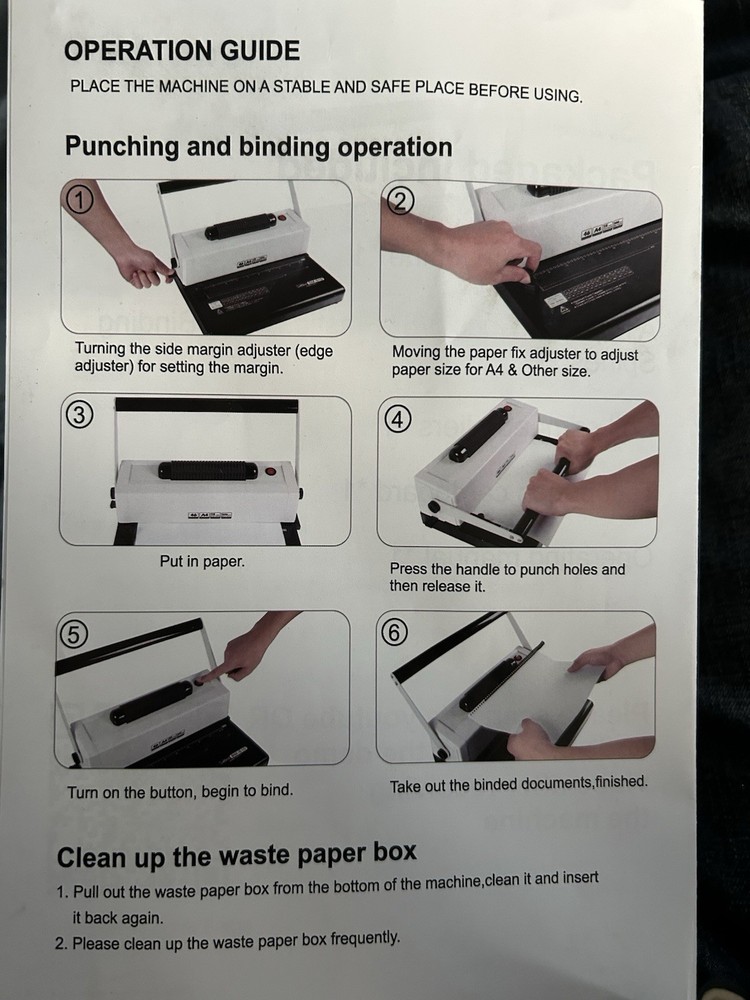 OPERATION GUIDE

PLACE THE MACHINE ON A STABLE AND SAFE PLACE BEFORE USING.

Punching and binding operation

①

Turning the side margin adjuster (edge adjuster) for setting the margin.

②

Moving the paper fix adjuster to adjust paper size for A4 & Other size.

③

Put in paper.

④

Press the handle to punch holes and then release it.

⑤

Turn on the button, begin to bind.

⑥

Take out the binded documents,finished.

Clean up the waste paper box

1. Pull out the waste paper box from the bottom of the machine,clean it and insert it back again.
2. Please clean up the waste paper box frequently.