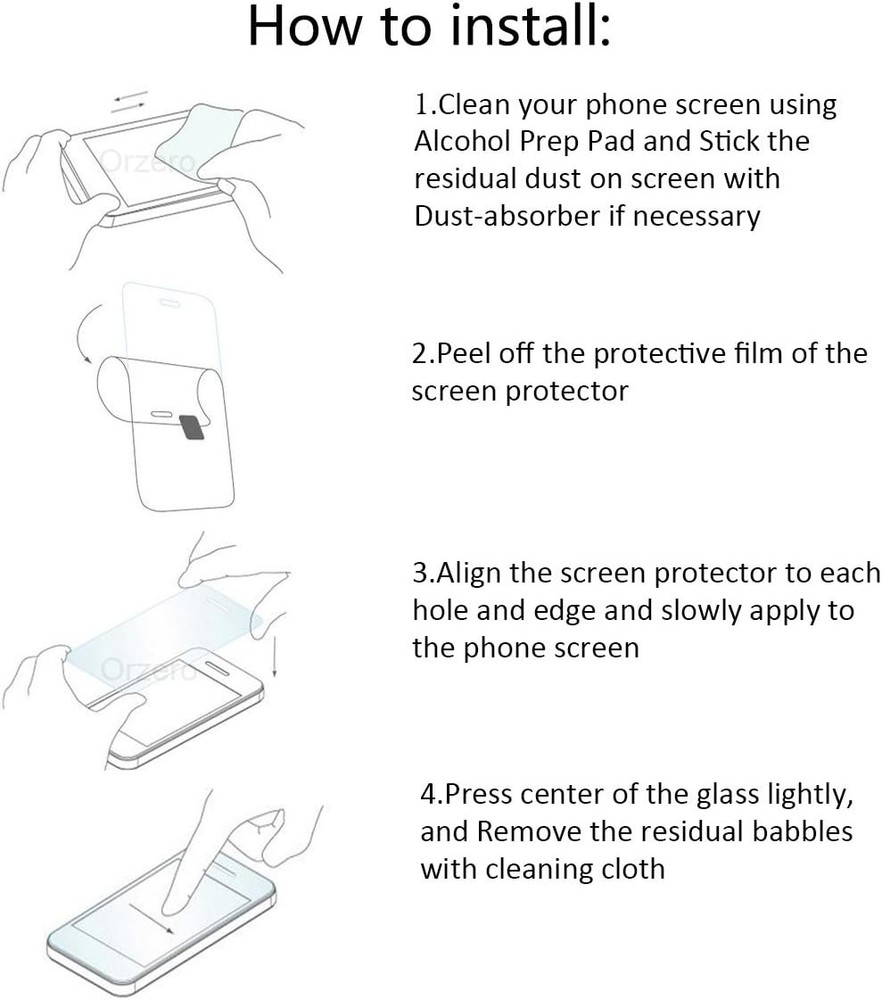 How to install:

Orzero

1.Clean your phone screen using Alcohol Prep Pad and Stick the residual dust on screen with Dust-absorber if necessary

2.Peel off the protective film of the screen protector

Orzero

3.Align the screen protector to each hole and edge and slowly apply to the phone screen

4.Press center of the glass lightly, and Remove the residual babbles with cleaning cloth