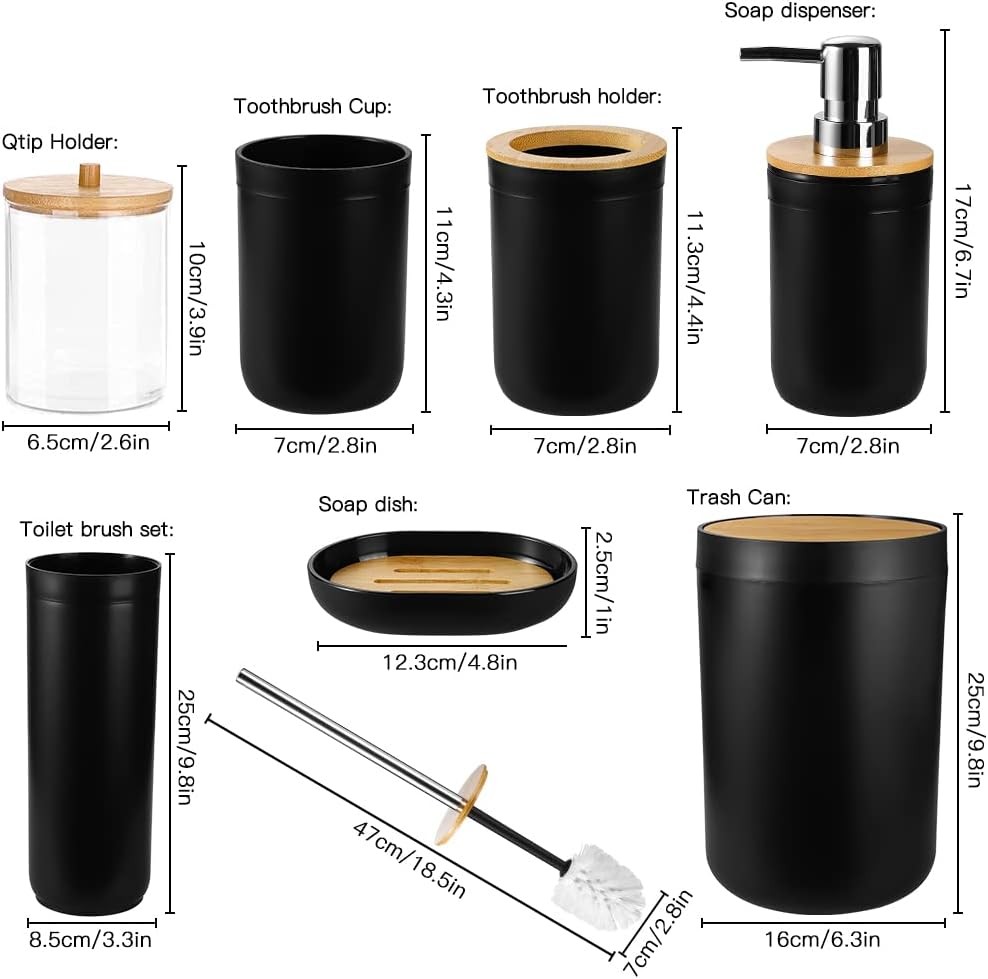 Qtip Holder:

10cm/3.9in

6.5cm/2.6in

Toothbrush Cup:

11cm/4.3in

7cm/2.8in

Toothbrush holder:

11.3cm/4.4in

7cm/2.8in

Soap dispenser:

17cm/6.7in

7cm/2.8in

Toilet brush set:

25cm/9.8in

8.5cm/3.3in

Soap dish:

2.5cm/1in

12.3cm/4.8in

47cm/18.5in

7cm/2.8in

Trash Can:

25cm/9.8in

16cm/6.3in