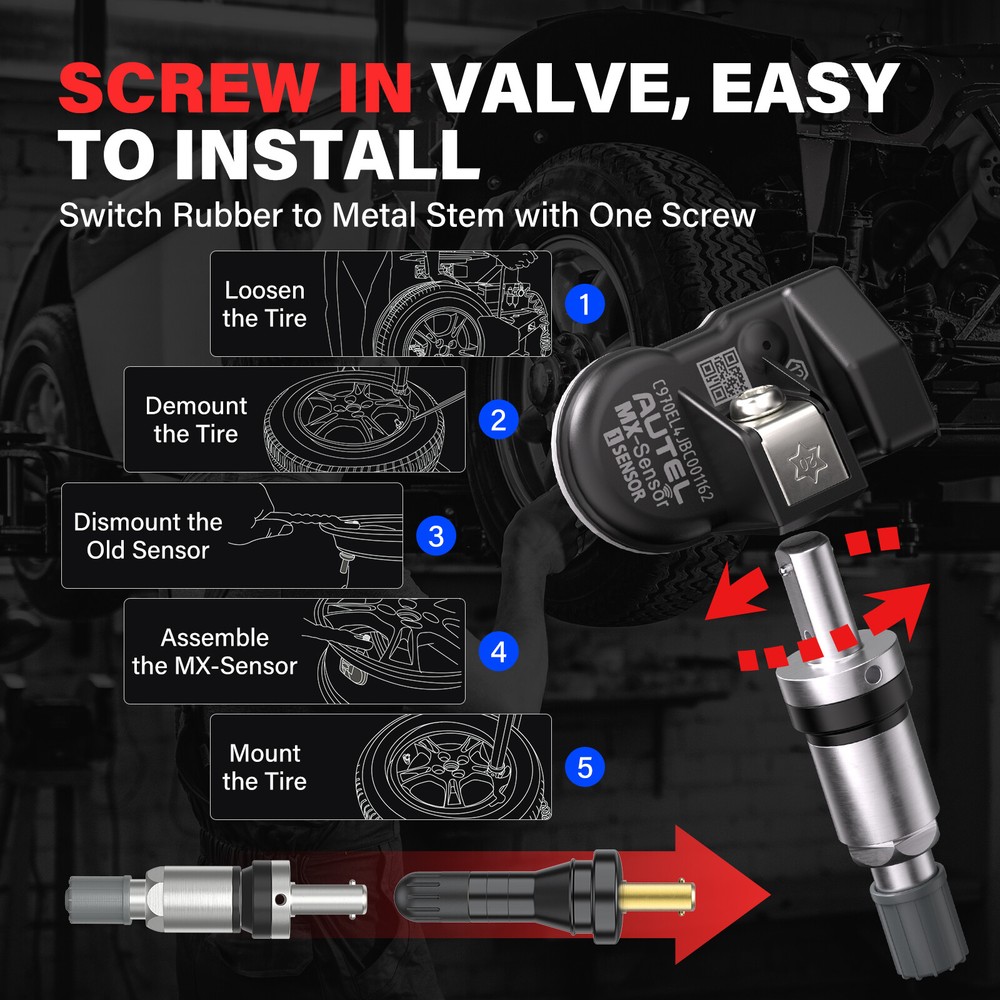 SCREW IN VALVE, EASY TO INSTALL

Switch Rubber to Metal Stem with One Screw

Loosen the Tire
1

Demount the Tire
2

Dismount the Old Sensor
3

Assemble the MX-Sensor
4

Mount the Tire
5

C970EL4JBC001162
AUTEL
MX-Sensor
1 SENSOR