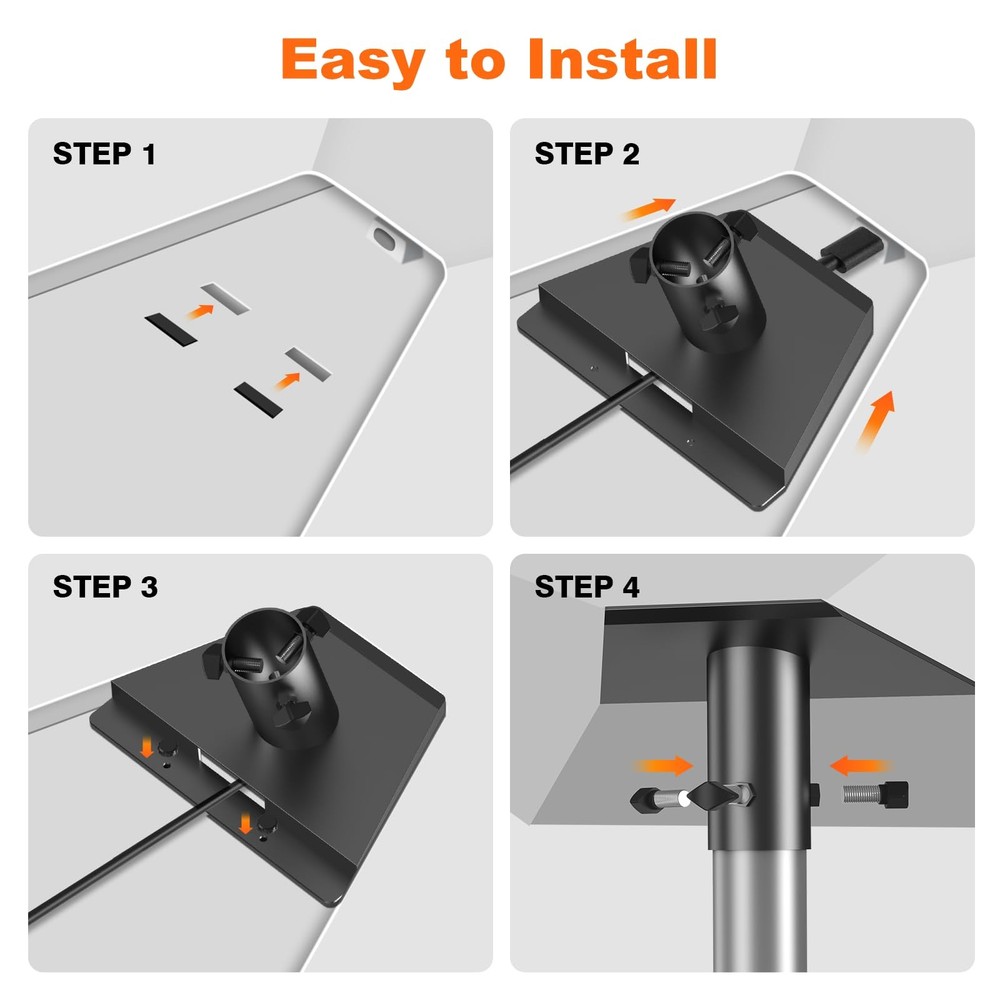 Easy to Install

STEP 1

STEP 2

STEP 3

STEP 4