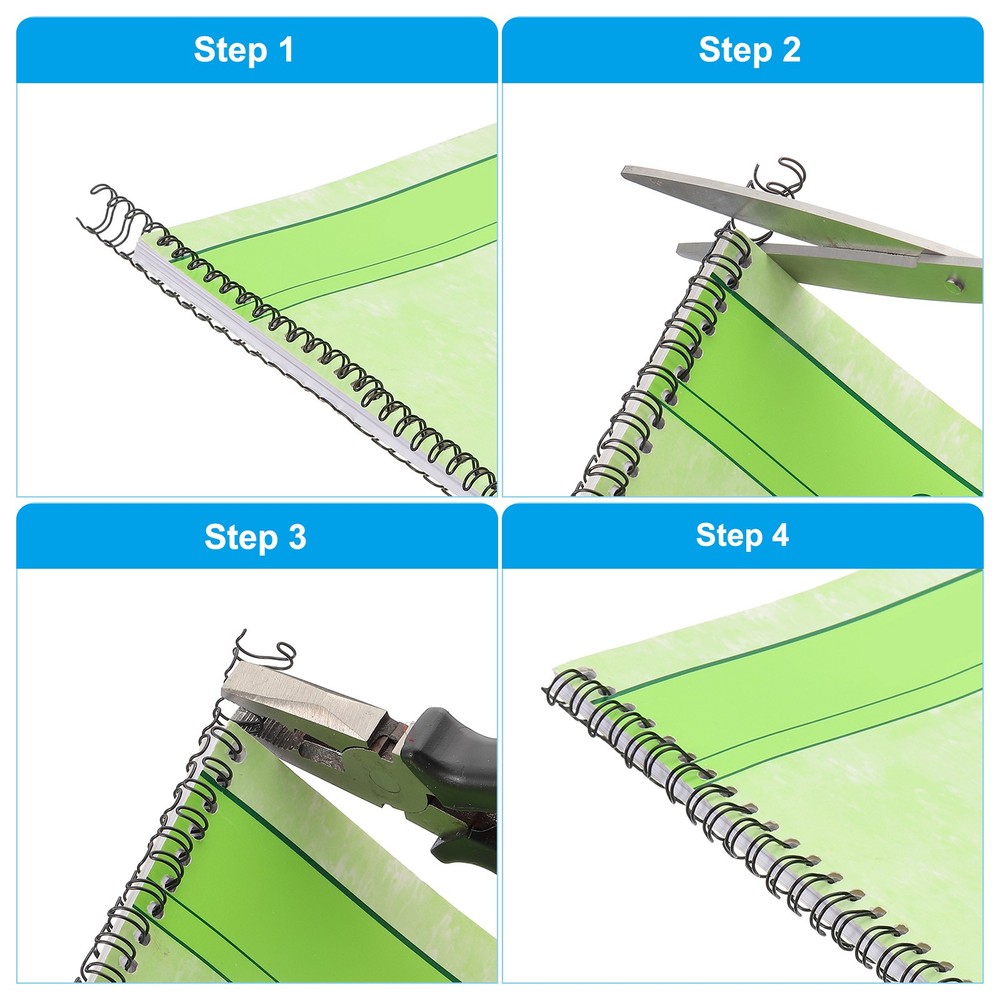 Step 1

Step 2

Step 3

Step 4