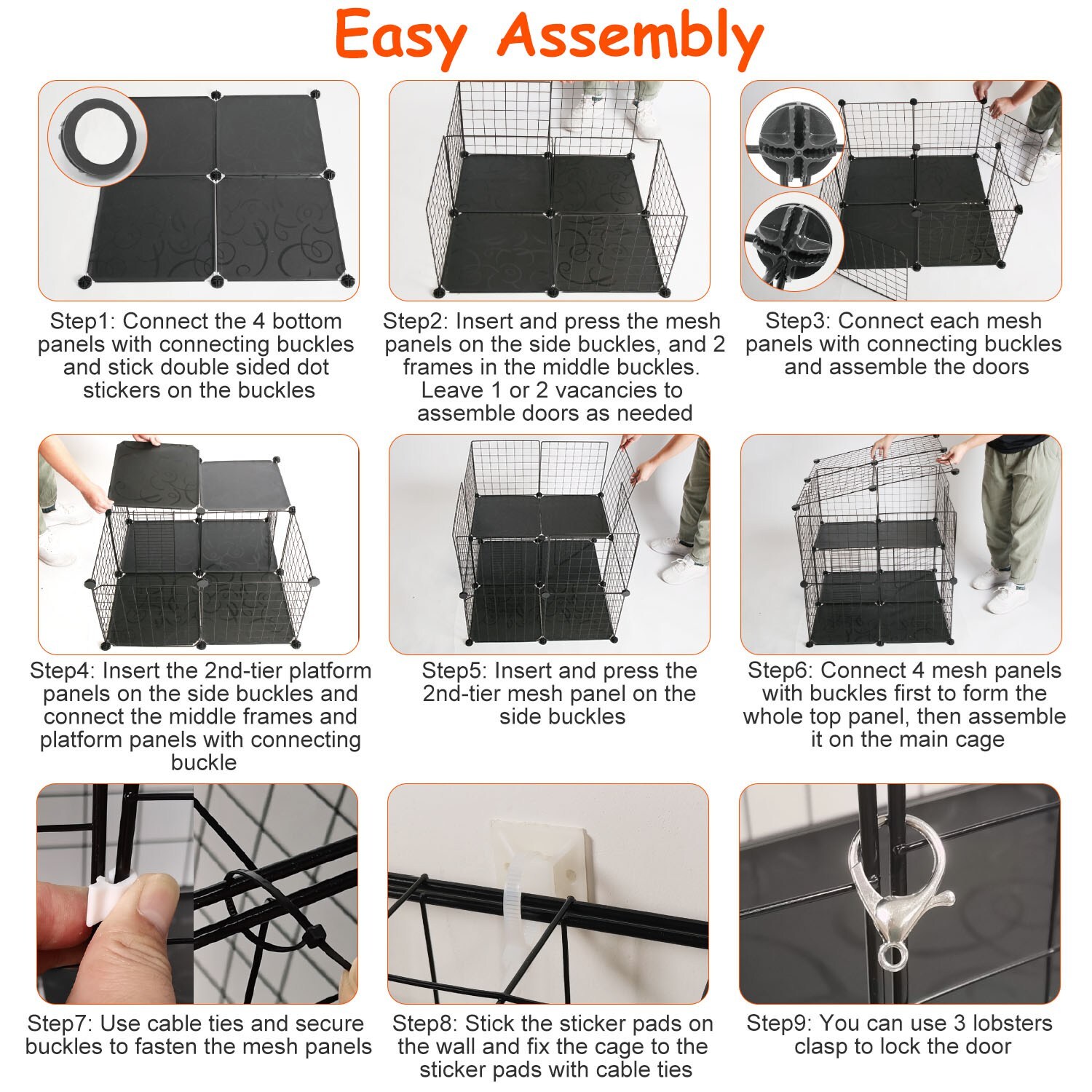 Easy Assembly

Step1: Connect the 4 bottom panels with connecting buckles and stick double sided dot stickers on the buckles

Step2: Insert and press the mesh panels on the side buckles, and 2 frames in the middle buckles. Leave 1 or 2 vacancies to assemble doors as needed

Step3: Connect each mesh panels with connecting buckles and assemble the doors

Step4: Insert the 2nd-tier platform panels on the side buckles and connect the middle frames and platform panels with connecting buckle

Step5: Insert and press the 2nd-tier mesh panel on the side buckles

Step6: Connect 4 mesh panels with buckles first to form the whole top panel, then assemble it on the main cage

Step7: Use cable ties and secure buckles to fasten the mesh panels

Step8: Stick the sticker pads on the wall and fix the cage to the sticker pads with cable ties

Step9: You can use 3 lobsters clasp to lock the door