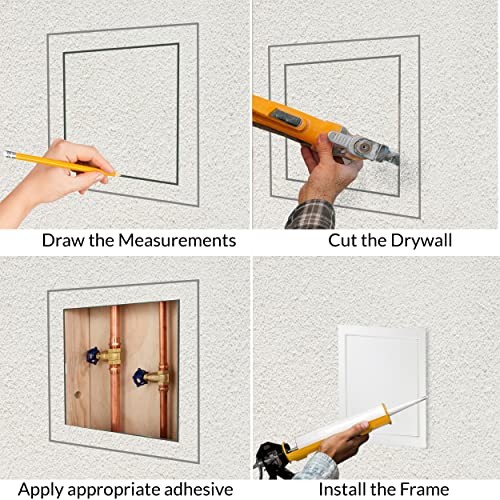 Draw the Measurements

Cut the Drywall

Apply appropriate adhesive

Install the Frame