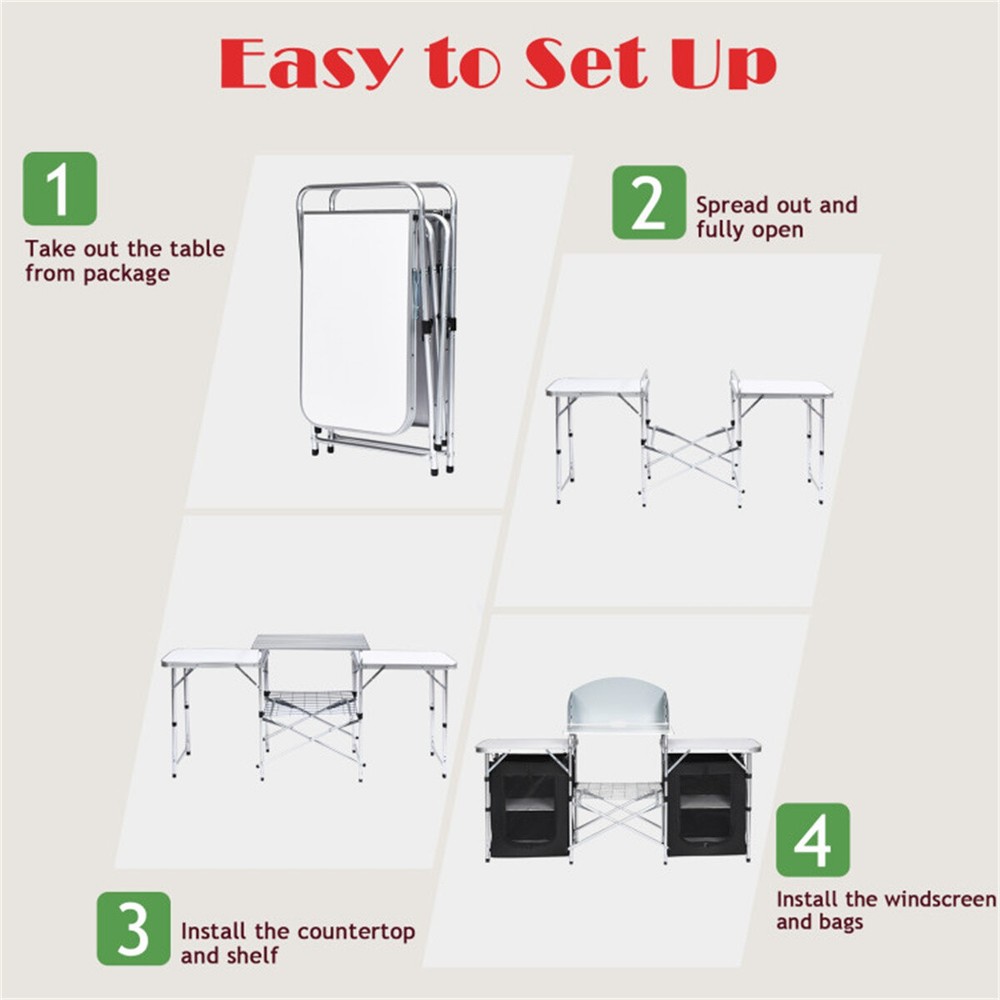 Easy to Set Up

1

Take out the table from package

2

Spread out and fully open

3

Install the countertop and shelf

4

Install the windscreen and bags