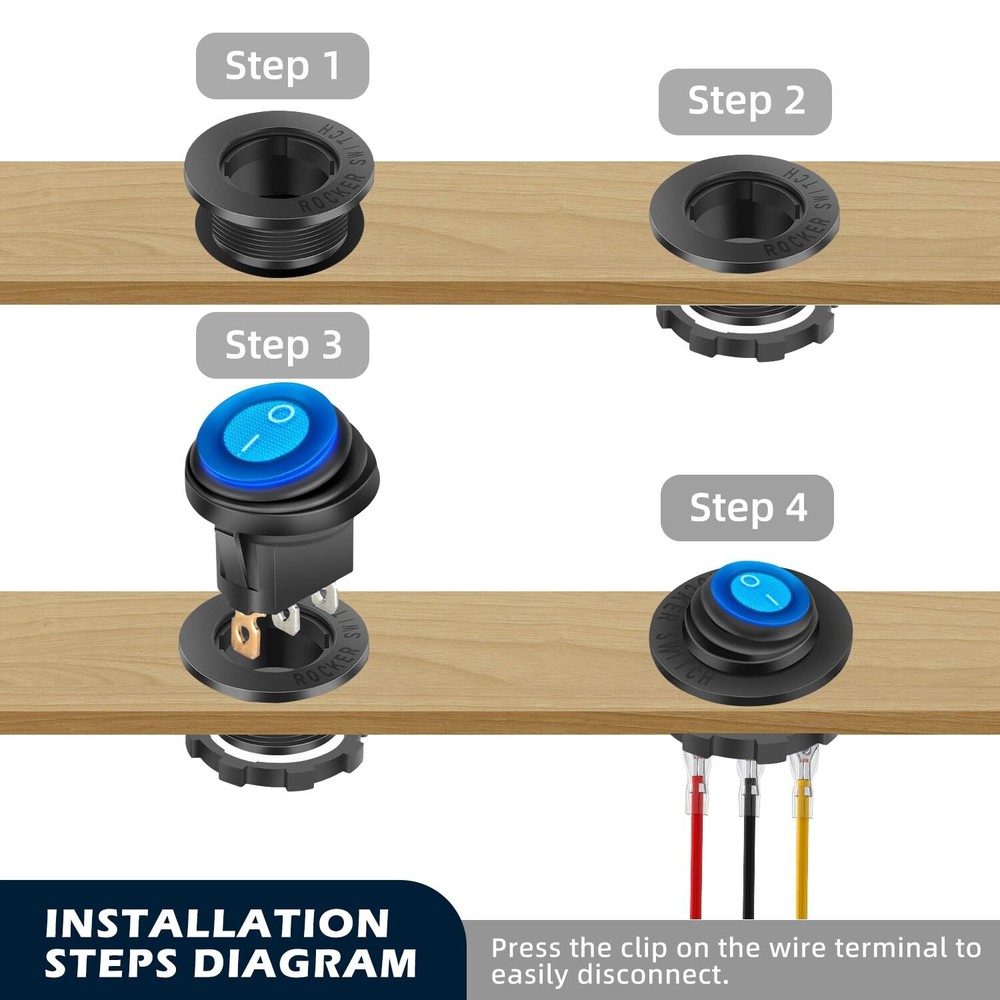 Step 1

ROCKER SWITCH

Step 2

ROCKER SWITCH

Step 3

ROCKER SWITCH

Step 4

ROCKER SWITCH

INSTALLATION STEPS DIAGRAM

Press the clip on the wire terminal to easily disconnect.