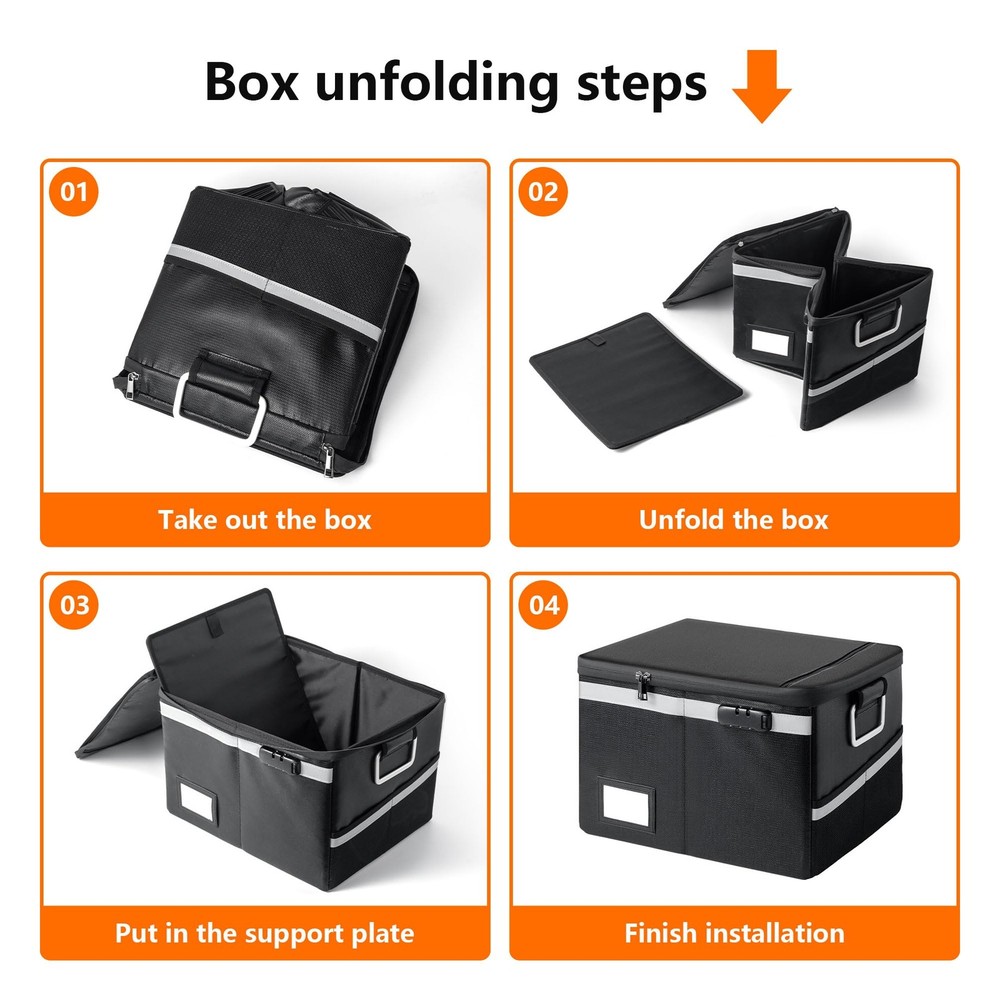 Box unfolding steps

01

Take out the box

02

Unfold the box

03

Put in the support plate

04

Finish installation