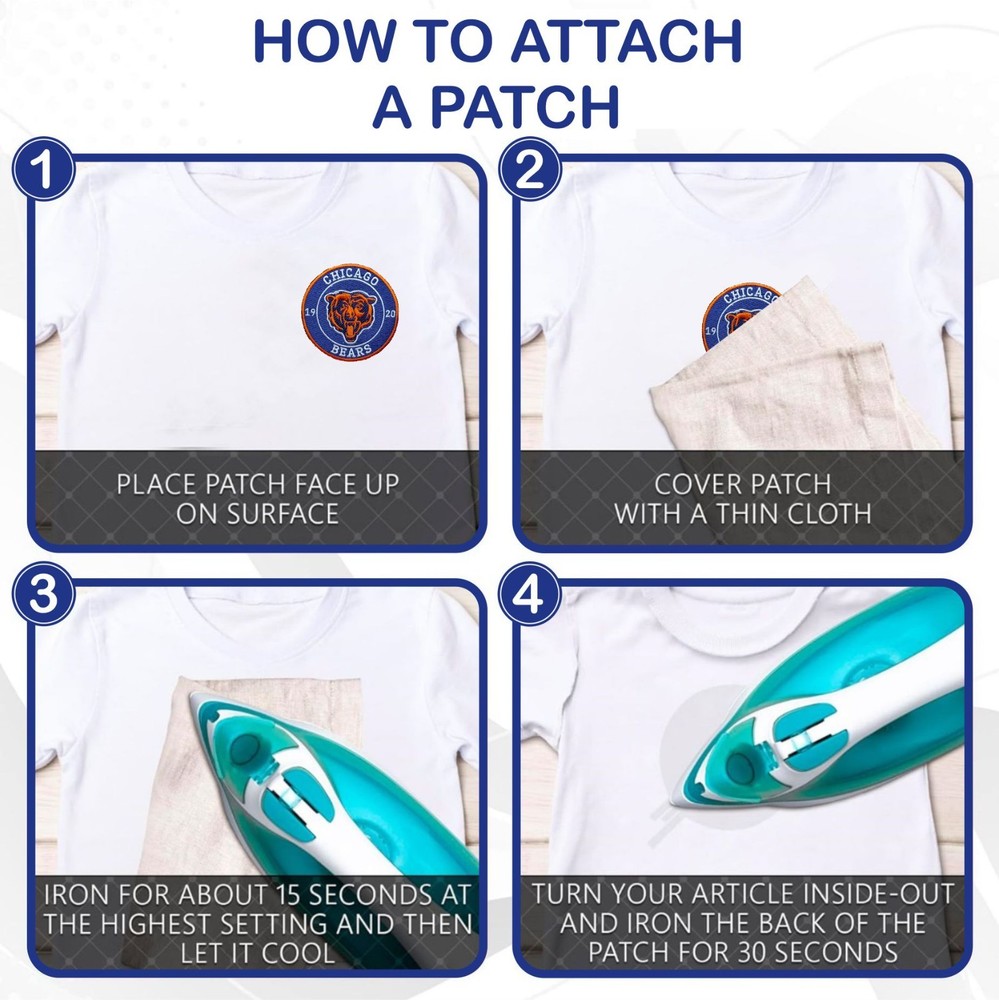 HOW TO ATTACH A PATCH

1

CHICAGO
19 20
BEARS

PLACE PATCH FACE UP ON SURFACE

2

CHICAGO
19

COVER PATCH WITH A THIN CLOTH

3

IRON FOR ABOUT 15 SECONDS AT THE HIGHEST SETTING AND THEN LET IT COOL

4

TURN YOUR ARTICLE INSIDE-OUT AND IRON THE BACK OF THE PATCH FOR 30 SECONDS