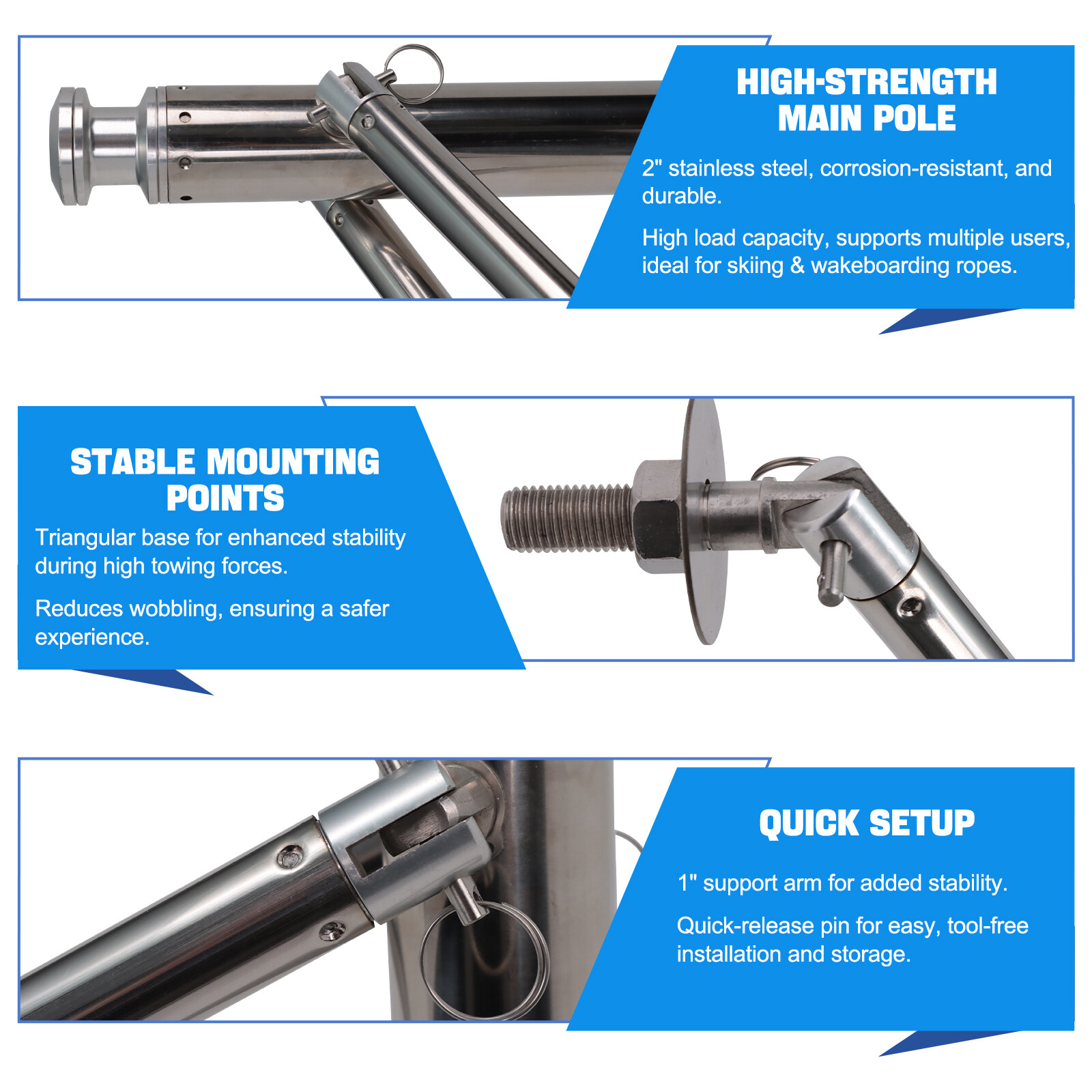 HIGH-STRENGTH MAIN POLE

2" stainless steel, corrosion-resistant, and durable.

High load capacity, supports multiple users, ideal for skiing & wakeboarding ropes.

STABLE MOUNTING POINTS

Triangular base for enhanced stability during high towing forces.

Reduces wobbling, ensuring a safer experience.

QUICK SETUP

1" support arm for added stability.

Quick-release pin for easy, tool-free installation and storage.