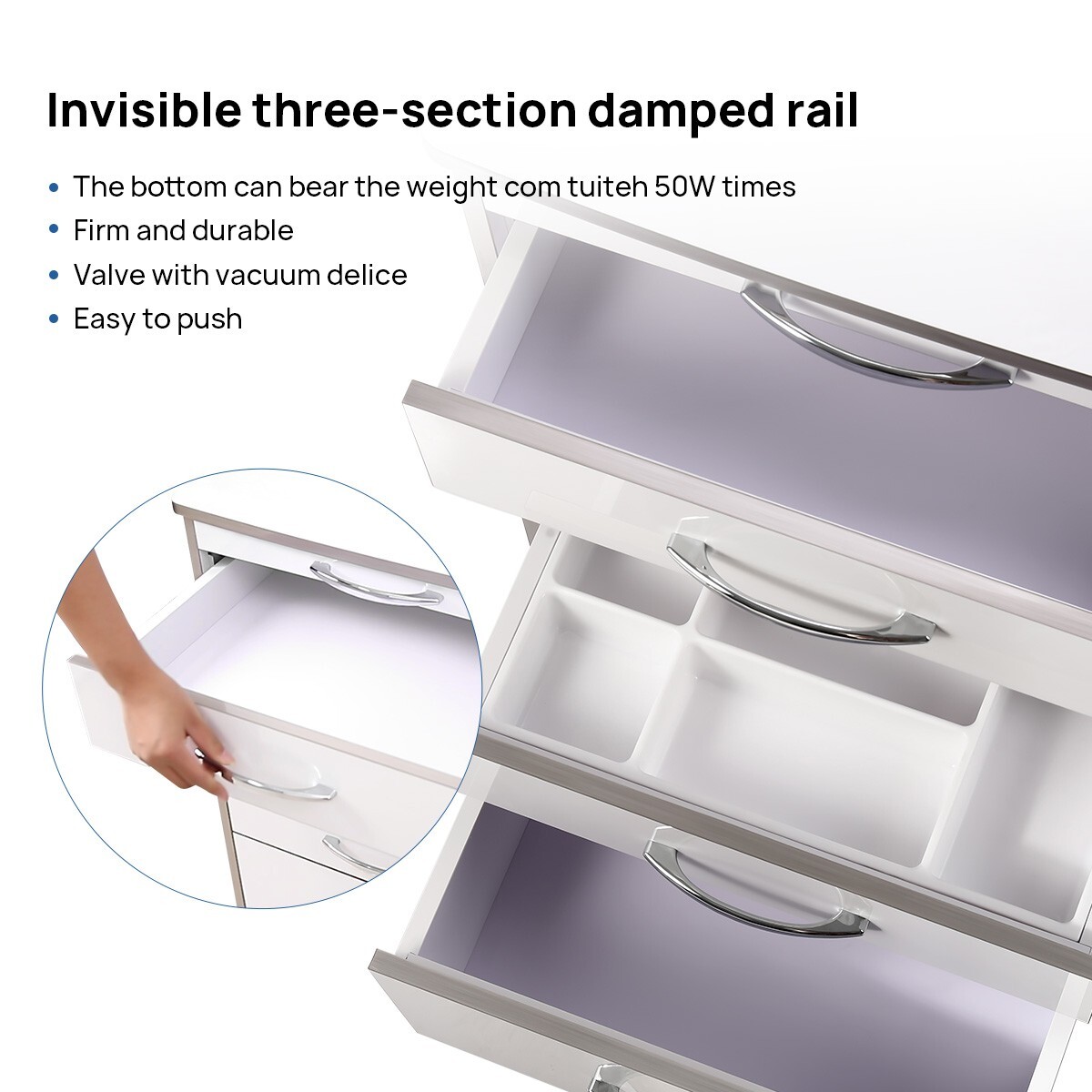 Invisible three-section damped rail

• The bottom can bear the weight com tuiteh 50W times
• Firm and durable
• Valve with vacuum delice
• Easy to push